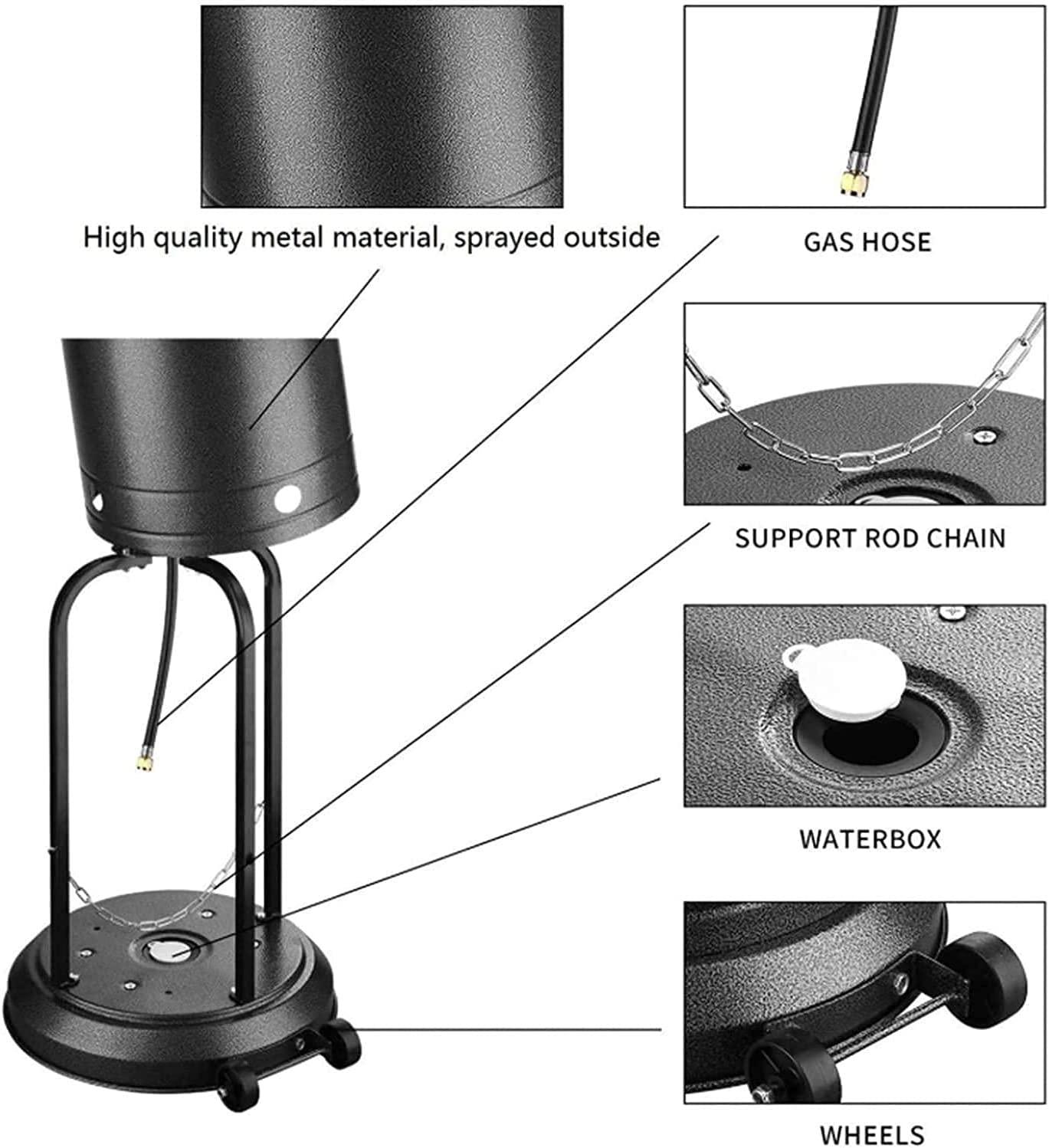 High quality metal material, sprayed outside

GAS HOSE

SUPPORT ROD CHAIN

WATERBOX

WHEELS