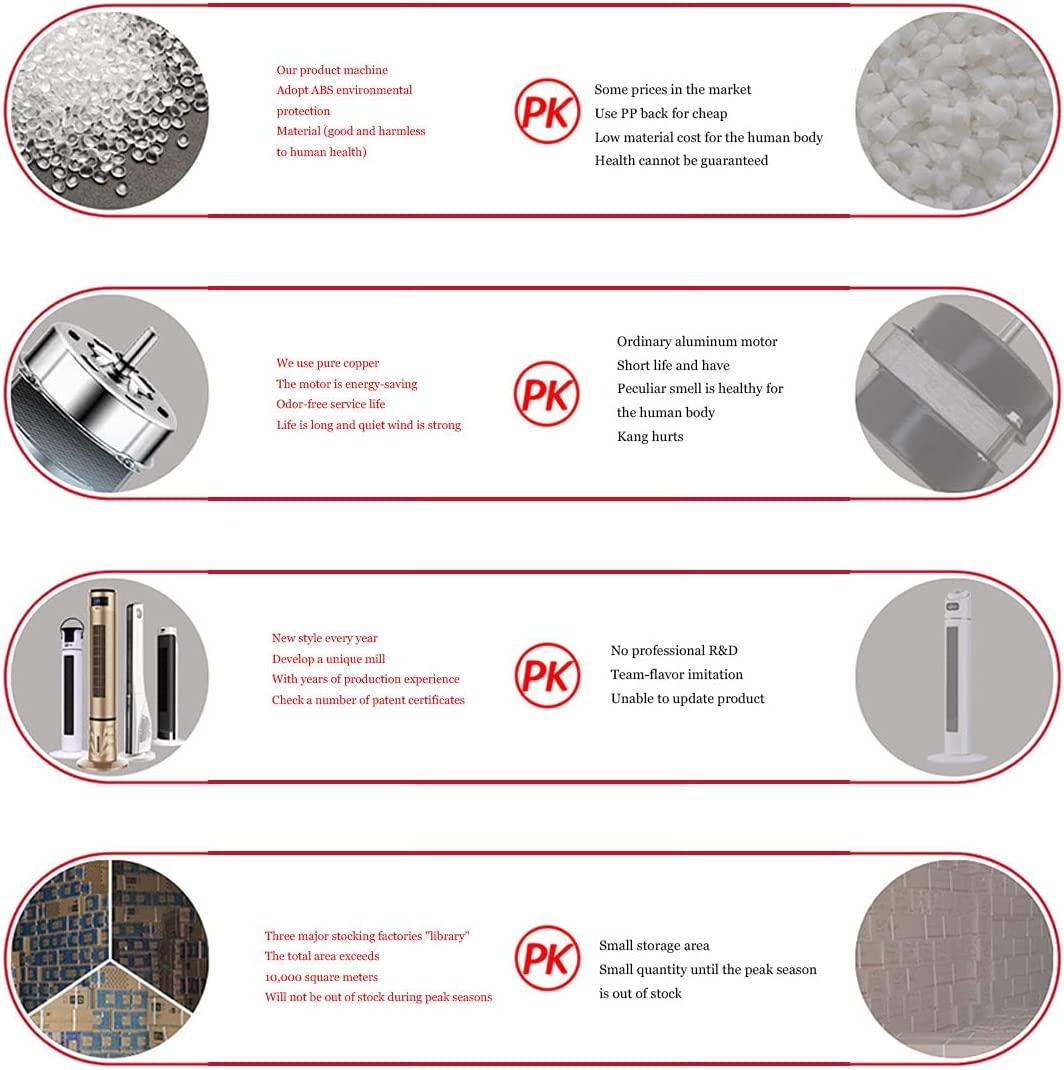 Our product machine
Adopt ABS environmental protection
Material (good and harmless to human health)

PK

Some prices in the market
Use PP back for cheap
Low material cost for the human body
Health cannot be guaranteed

We use pure copper
The motor is energy-saving
Odor-free service life
Life is long and quiet wind is strong

PK

Ordinary aluminum motor
Short life and have
Peculiar smell is healthy for the human body
Kang hurts

New style every year
Develop a unique mill
With years of production experience
Check a number of patent certificates

PK

No professional R&D
Team-flavor imitation
Unable to update product

Three major stocking factories "library"
The total area exceeds
10,000 square meters
Will not be out of stock during peak seasons

PK

Small storage area
Small quantity until the peak season is out of stock