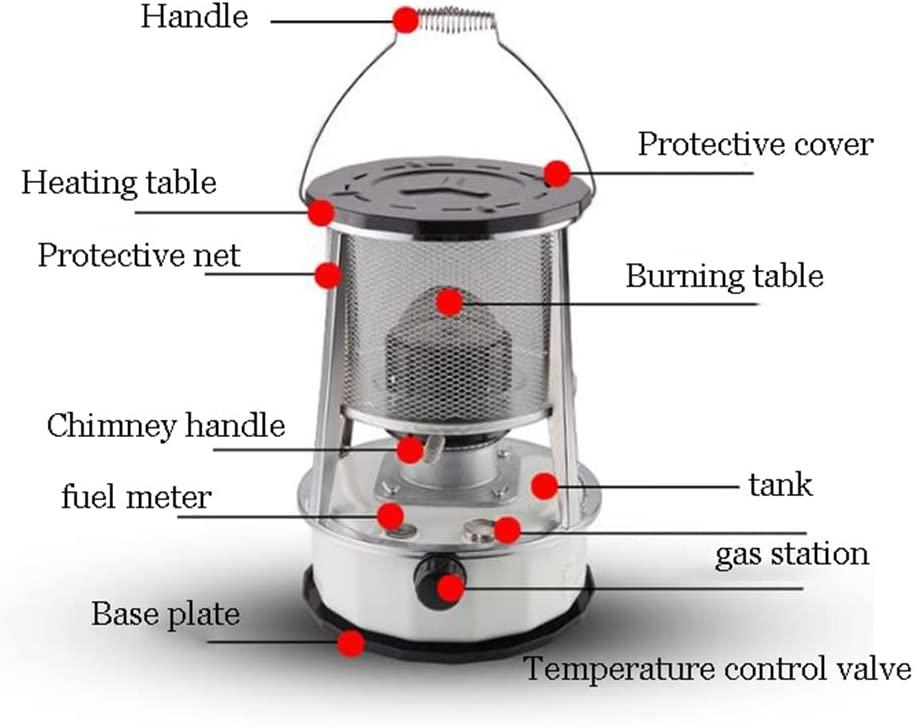 Handle
Protective cover
Heating table
Protective net
Burning table
Chimney handle
tank
fuel meter
gas station
Base plate
Temperature control valve