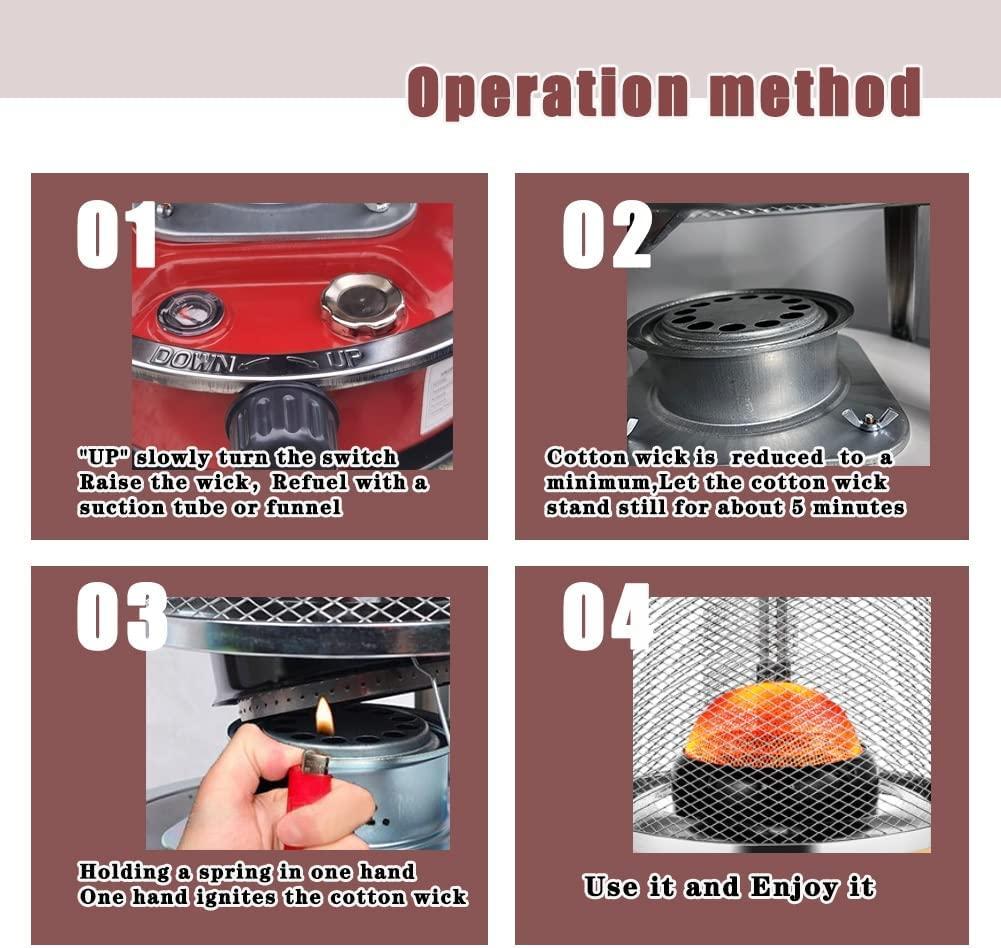 Operation method

01

DOWN UP

"UP" slowly turn the switch Raise the wick, Refuel with a suction tube or funnel

02

Cotton wick is reduced to a minimum,Let the cotton wick stand still for about 5 minutes

03

Holding a spring in one hand One hand ignites the cotton wick

04

Use it and Enjoy it