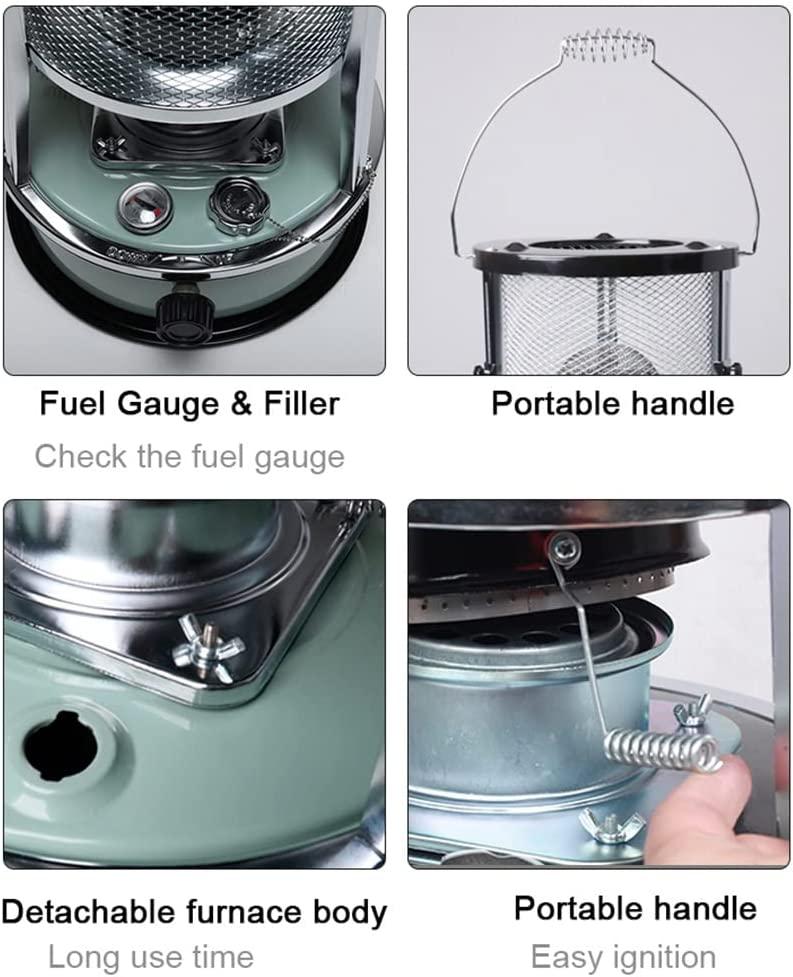 Fuel Gauge & Filler

Check the fuel gauge

Portable handle

Detachable furnace body

Long use time

Portable handle

Easy ignition