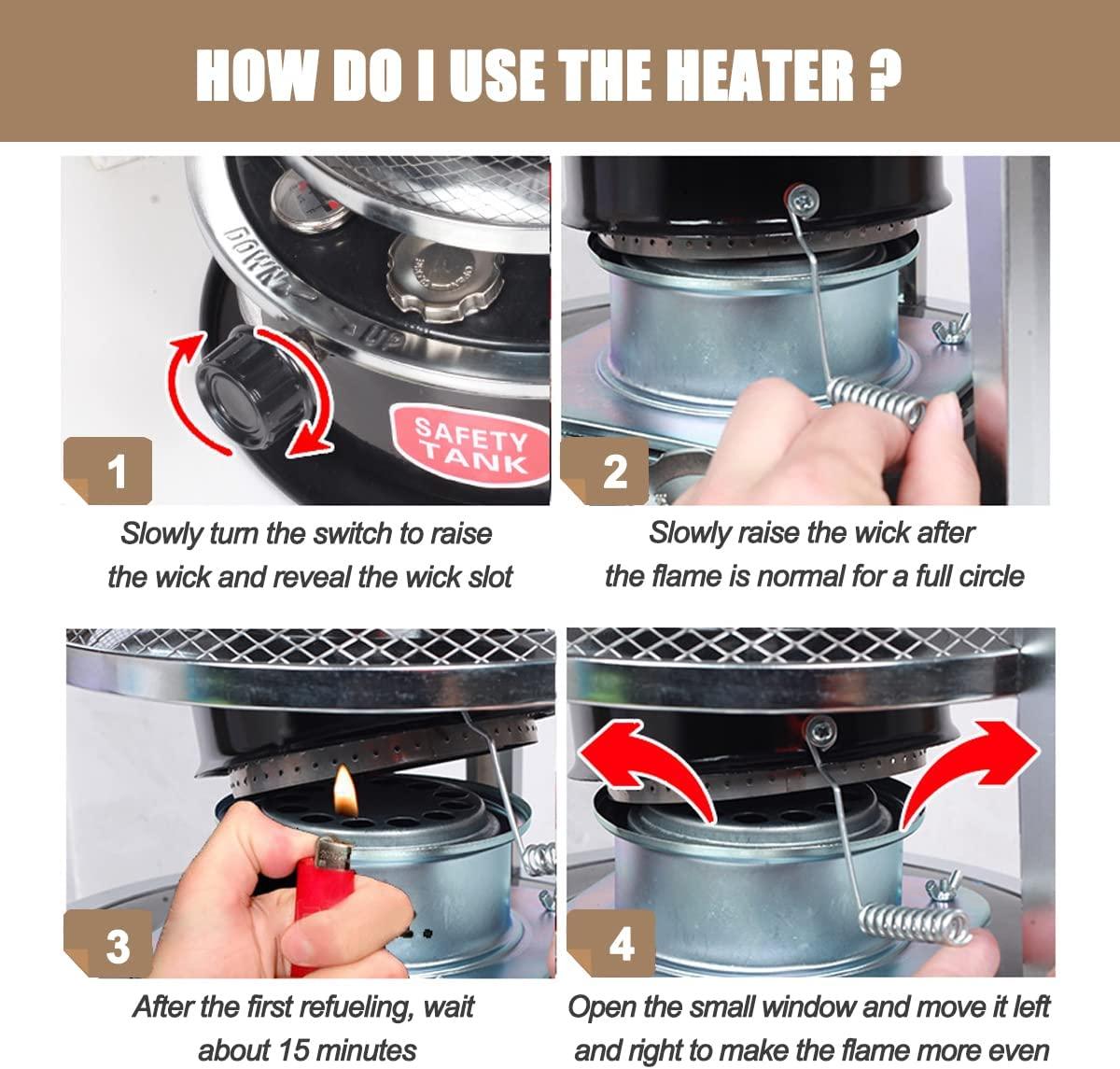 HOW DO I USE THE HEATER ?

DOWN

UP

SAFETY TANK

1

Slowly turn the switch to raise the wick and reveal the wick slot

2

Slowly raise the wick after the flame is normal for a full circle

3

After the first refueling, wait about 15 minutes

4

Open the small window and move it left and right to make the flame more even