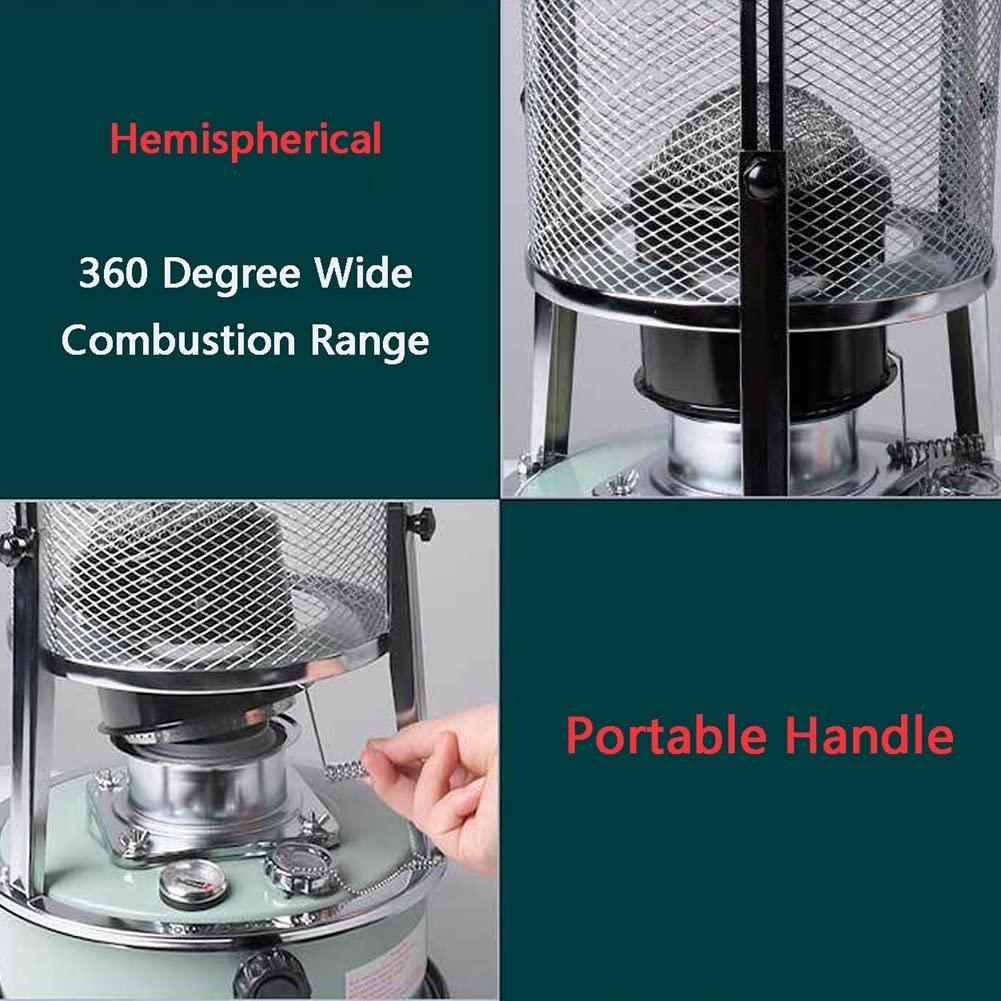 Hemispherical

360 Degree Wide Combustion Range

Portable Handle