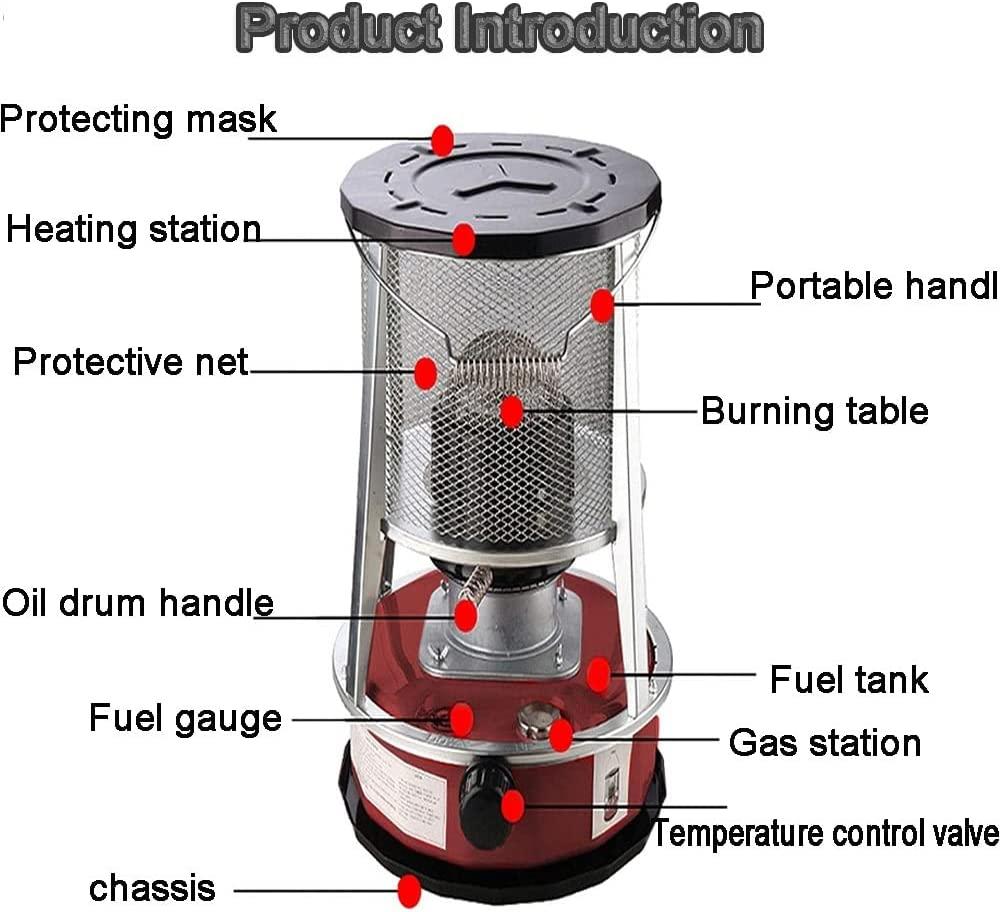 Product Introduction

Protecting mask

Heating station

Portable handl

Protective net

Burning table

Oil drum handle

Fuel tank

Fuel gauge

Gas station

Temperature control valve

chassis