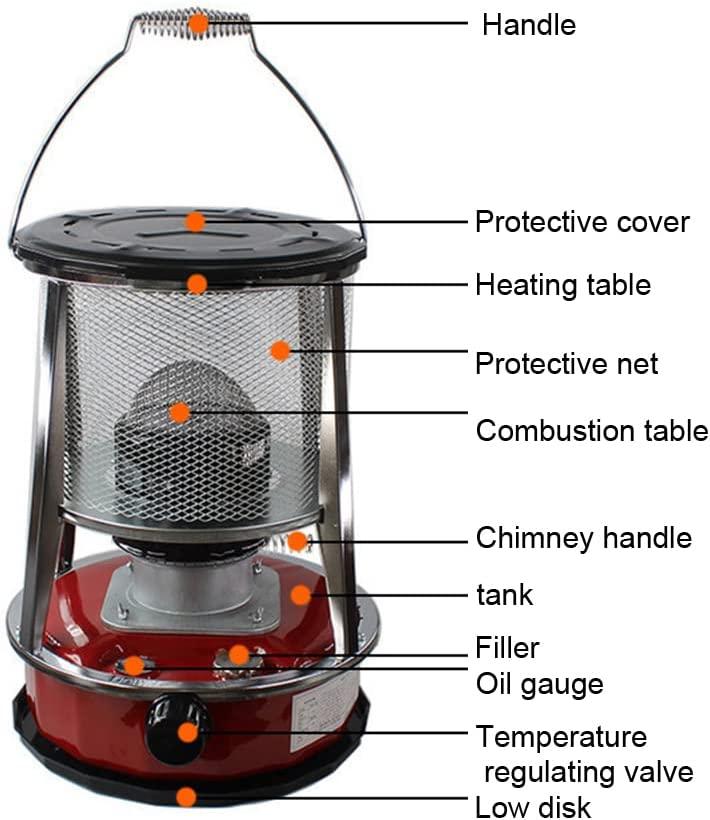 Handle
Protective cover
Heating table
Protective net
Combustion table
Chimney handle
tank
Filler
Oil gauge
Temperature regulating valve
Low disk