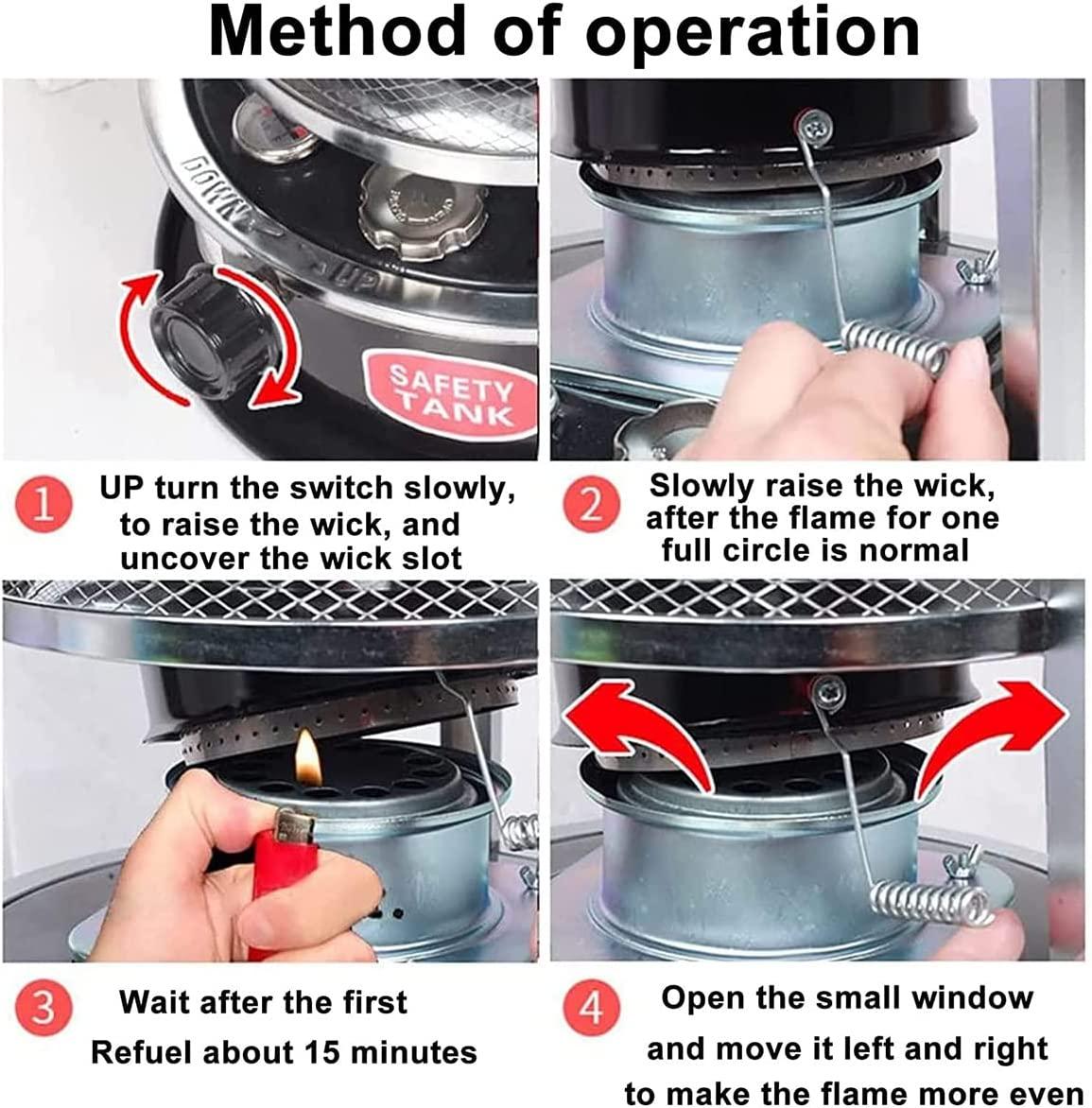 Method of operation

DOWN UP

SAFETY TANK

1 UP turn the switch slowly, to raise the wick, and uncover the wick slot

2 Slowly raise the wick, after the flame for one full circle is normal

3 Wait after the first Refuel about 15 minutes

4 Open the small window and move it left and right to make the flame more even