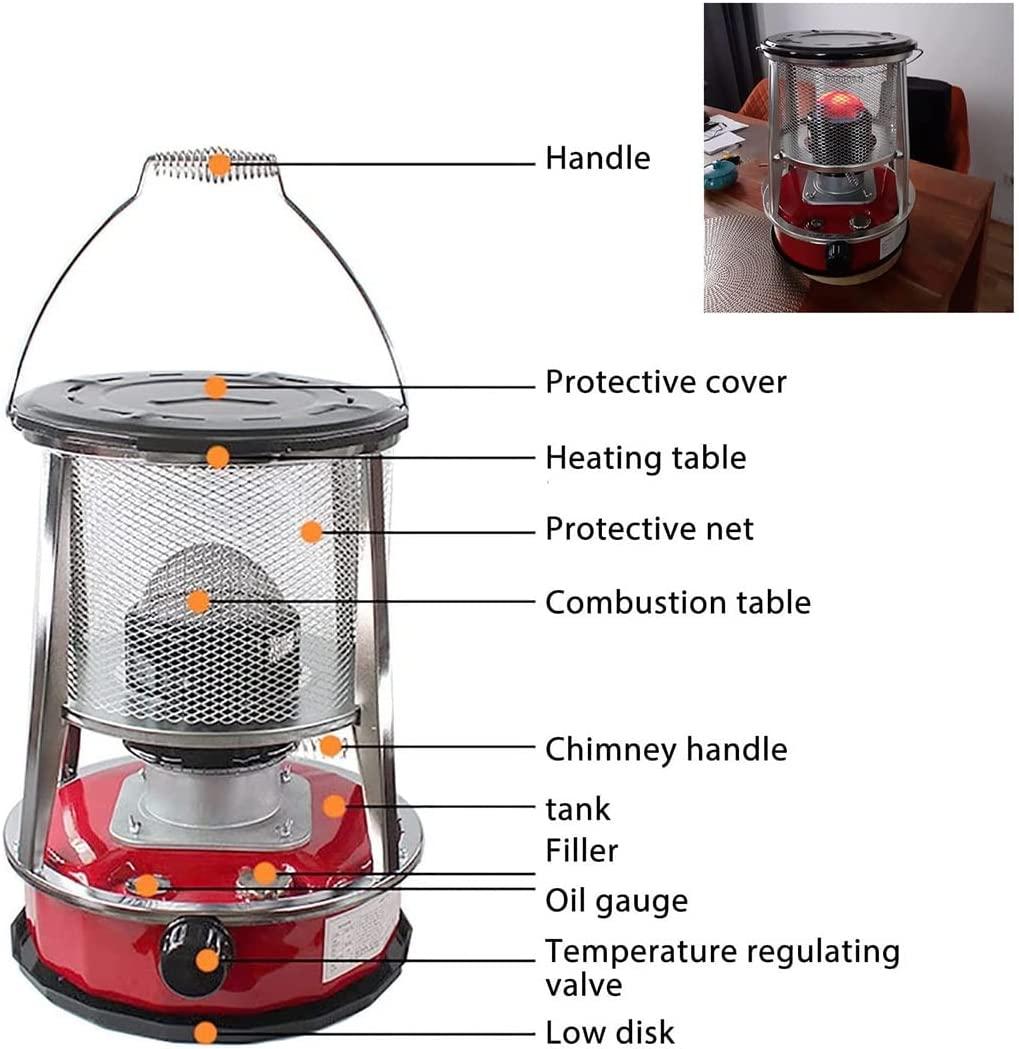 Handle

Protective cover

Heating table

Protective net

Combustion table

Chimney handle

tank

Filler

Oil gauge

Temperature regulating valve

Low disk