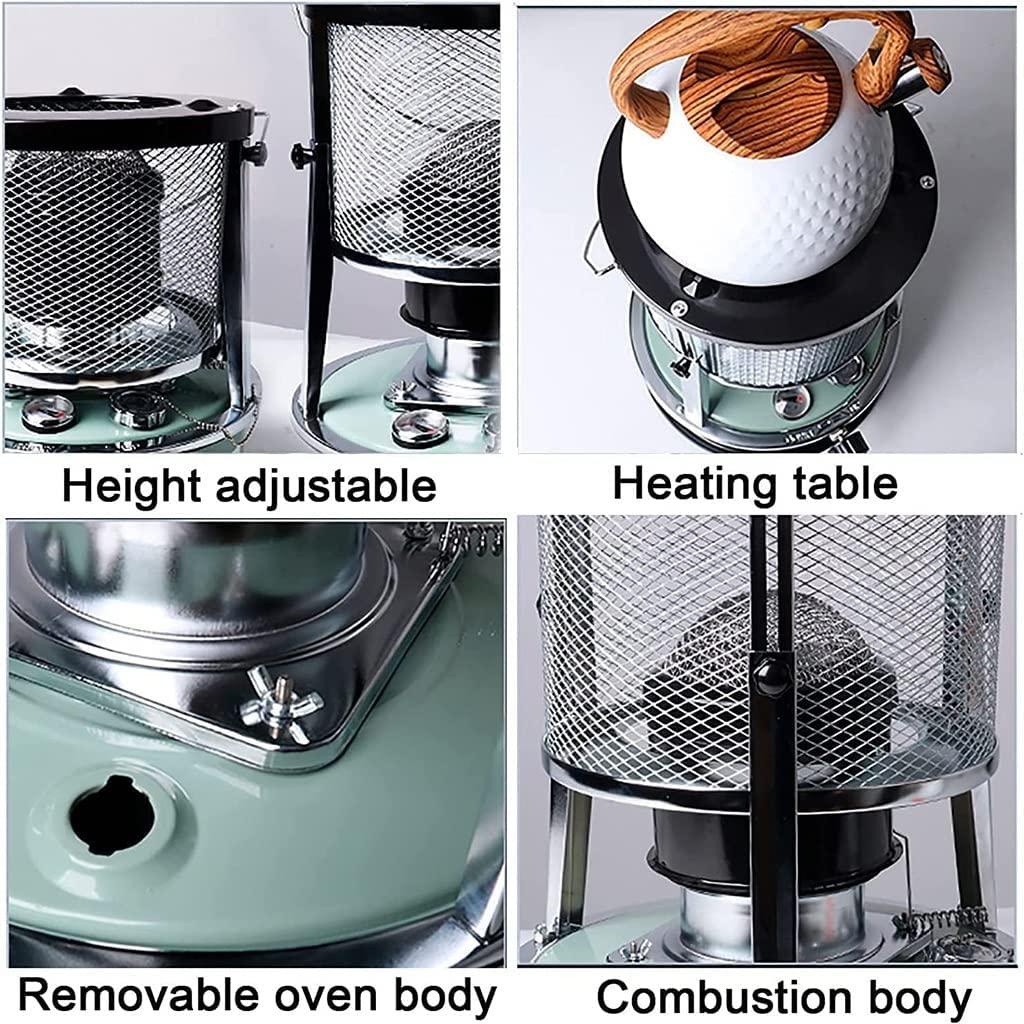 Height adjustable

Heating table

Removable oven body

Combustion body