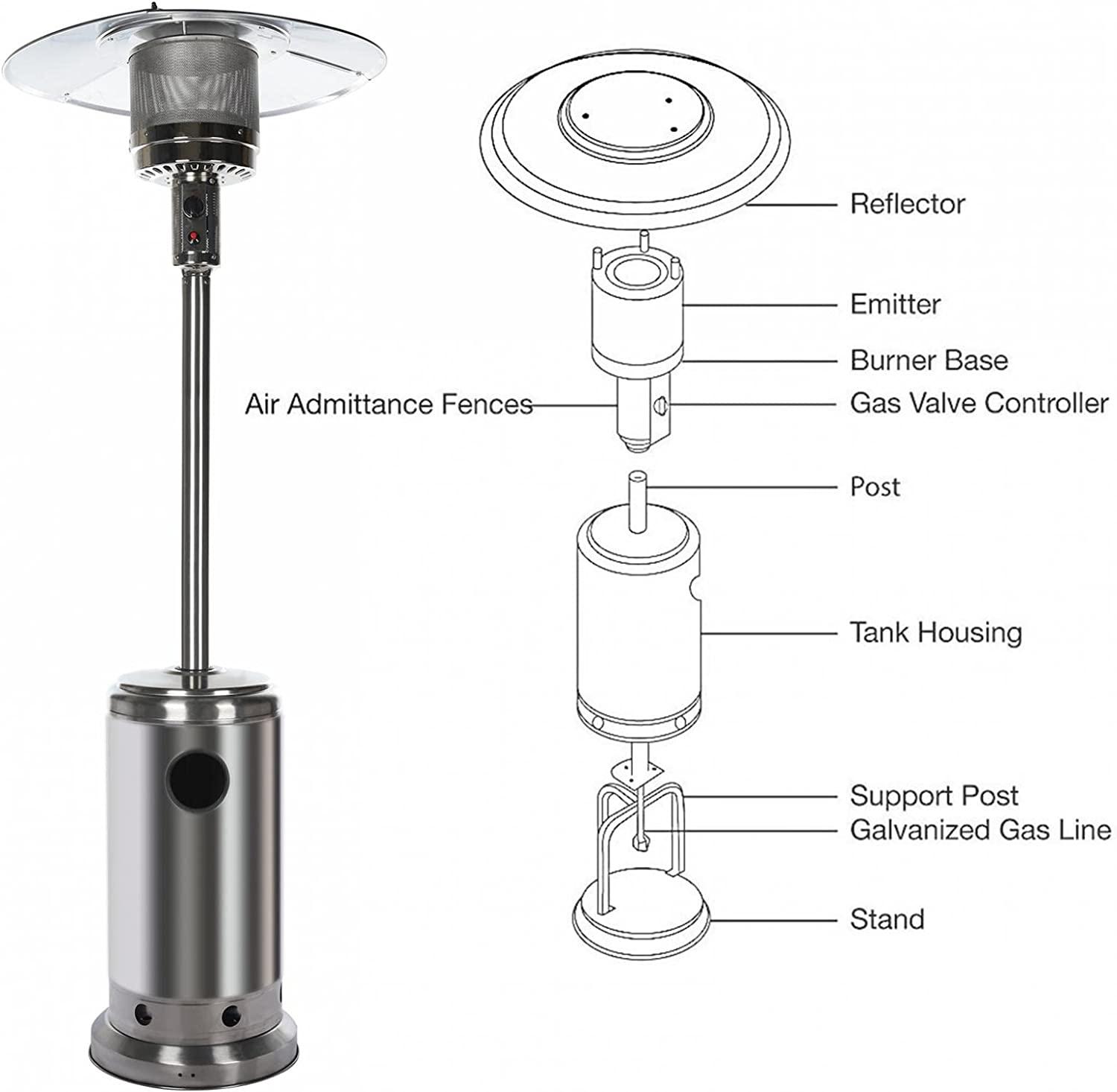 Reflector

Emitter

Burner Base

Air Admittance Fences

Gas Valve Controller

Post

Tank Housing

Support Post

Galvanized Gas Line

Stand