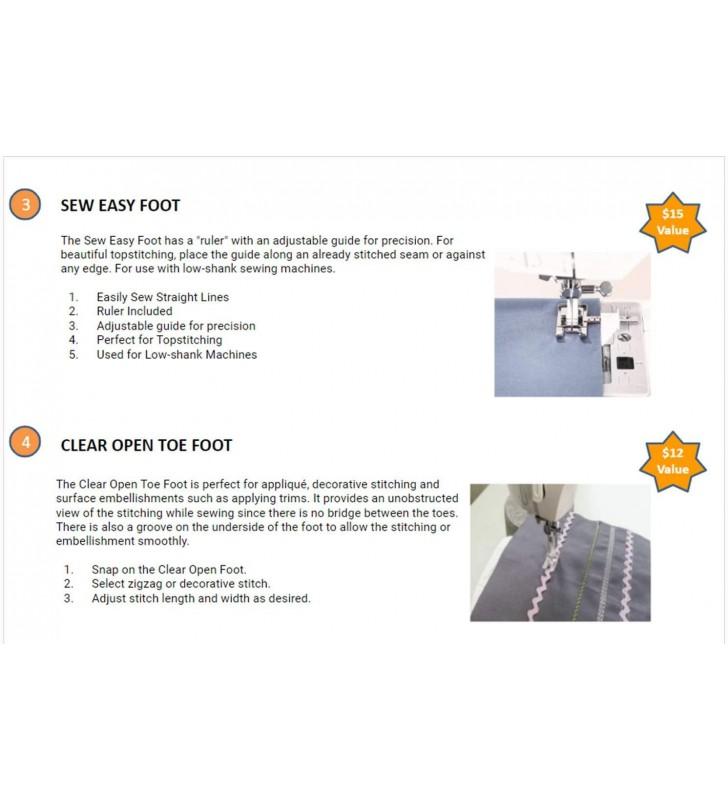 3

SEW EASY FOOT

$15 Value

The Sew Easy Foot has a "ruler" with an adjustable guide for precision. For beautiful topstitching, place the guide along an already stitched seam or against any edge. For use with low-shank sewing machines.

1. Easily Sew Straight Lines
2. Ruler Included
3. Adjustable guide for precision
4. Perfect for Topstitching
5. Used for Low-shank Machines

4

CLEAR OPEN TOE FOOT

$12 Value

The Clear Open Toe Foot is perfect for appliqué, decorative stitching and surface embellishments such as applying trims. It provides an unobstructed view of the stitching while sewing since there is no bridge between the toes. There is also a groove on the underside of the foot to allow the stitching or embellishment smoothly.

1. Snap on the Clear Open Foot.
2. Select zigzag or decorative stitch.
3. Adjust stitch length and width as desired.