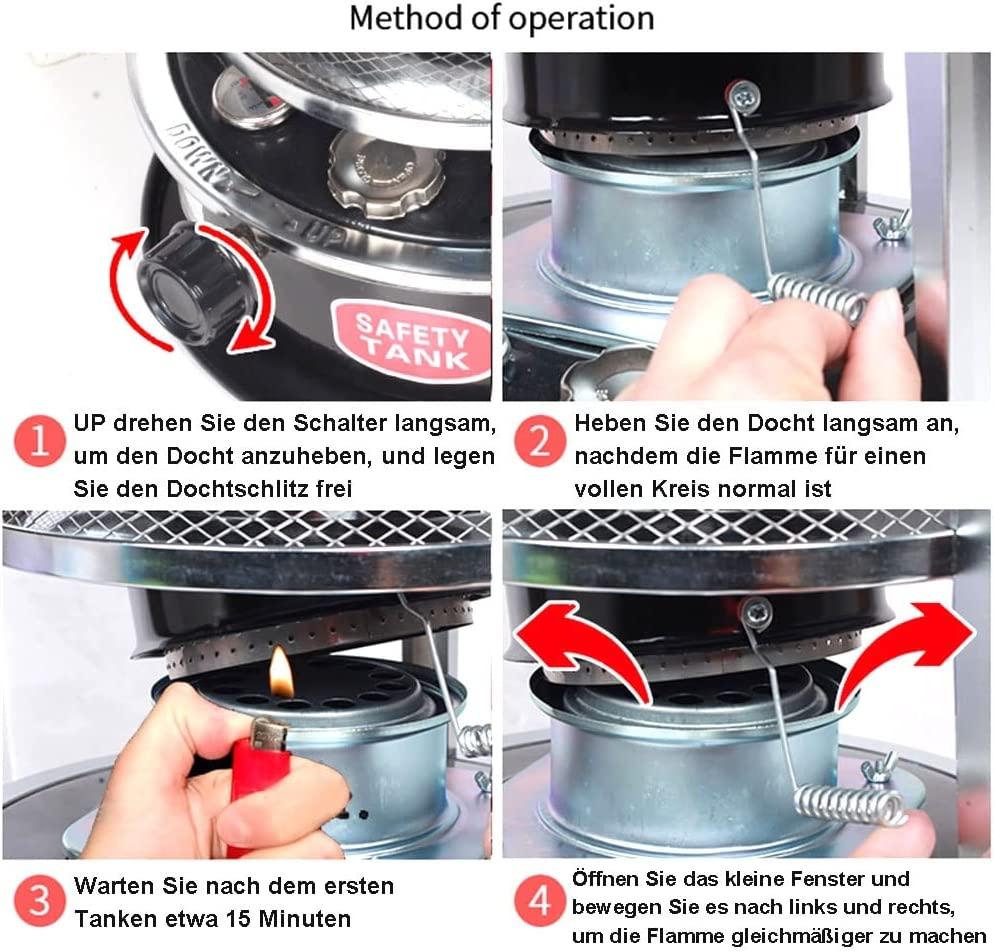 Method of operation

DOWN UP

SAFETY TANK

1 UP drehen Sie den Schalter langsam, um den Docht anzuheben, und legen Sie den Dochtschlitz frei

2 Heben Sie den Docht langsam an, nachdem die Flamme für einen vollen Kreis normal ist

3 Warten Sie nach dem ersten Tanken etwa 15 Minuten

4 Öffnen Sie das kleine Fenster und bewegen Sie es nach links und rechts, um die Flamme gleichmäßiger zu machen