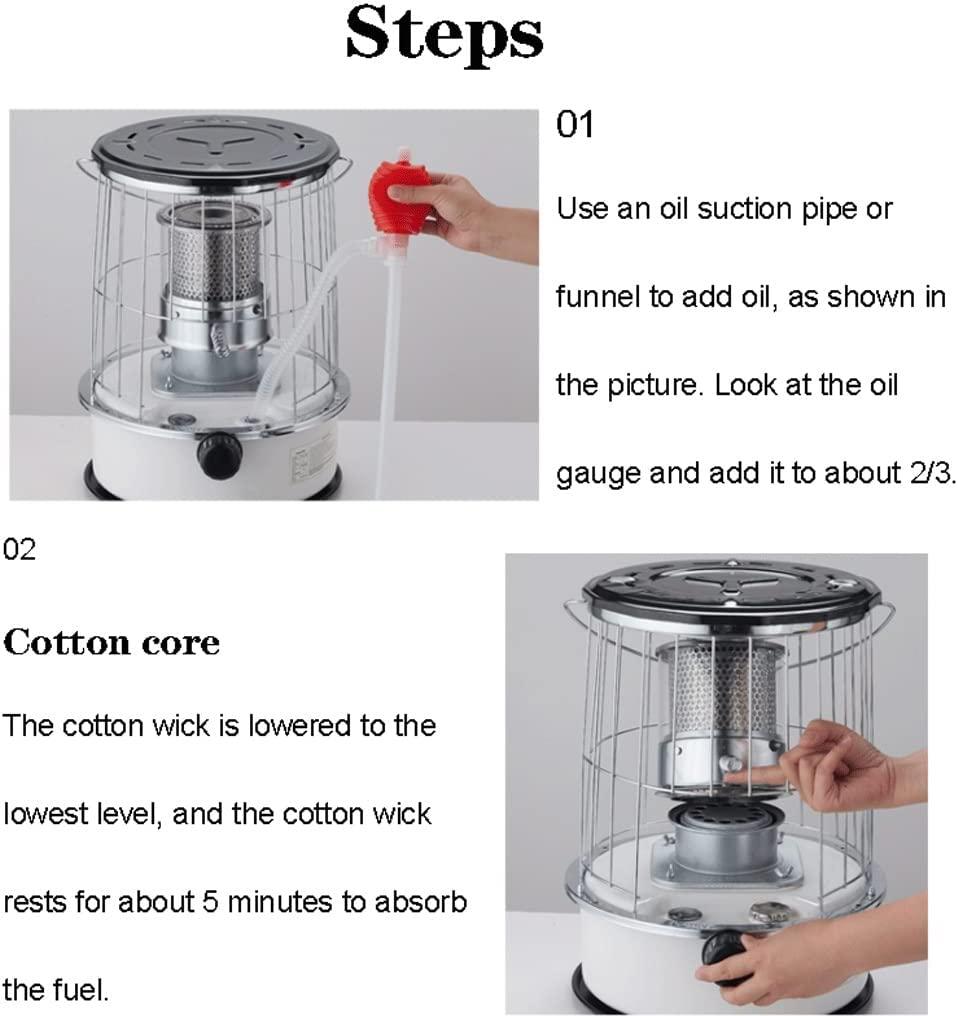 Steps

01

Use an oil suction pipe or funnel to add oil, as shown in the picture. Look at the oil gauge and add it to about 2/3.

02

Cotton core

The cotton wick is lowered to the lowest level, and the cotton wick rests for about 5 minutes to absorb the fuel.