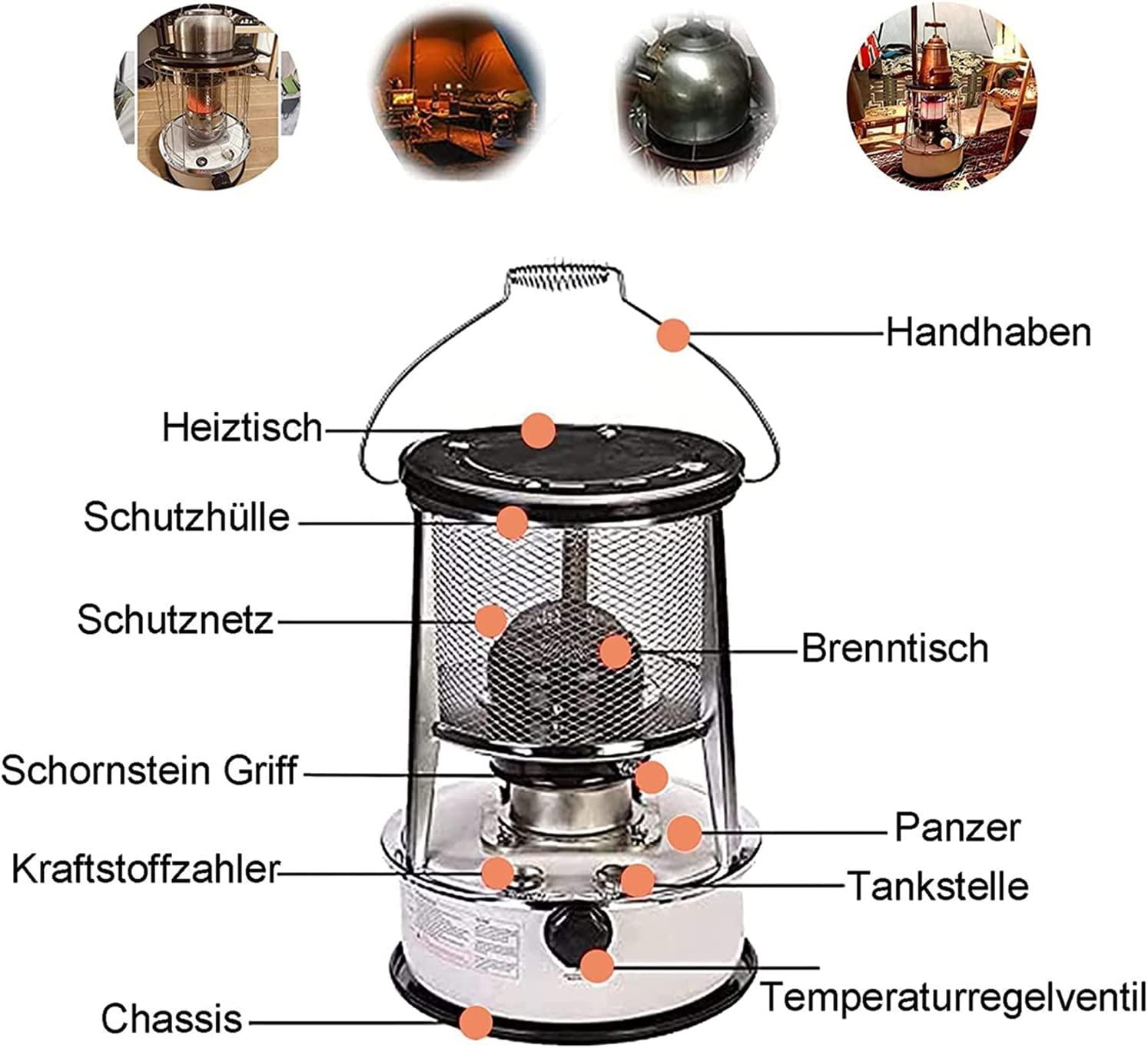 Handhaben

Heiztisch

Schutzhülle

Schutznetz

Brenntisch

Schornstein Griff

Panzer

Kraftstoffzahler

Tankstelle

Temperaturregelventil

Chassis