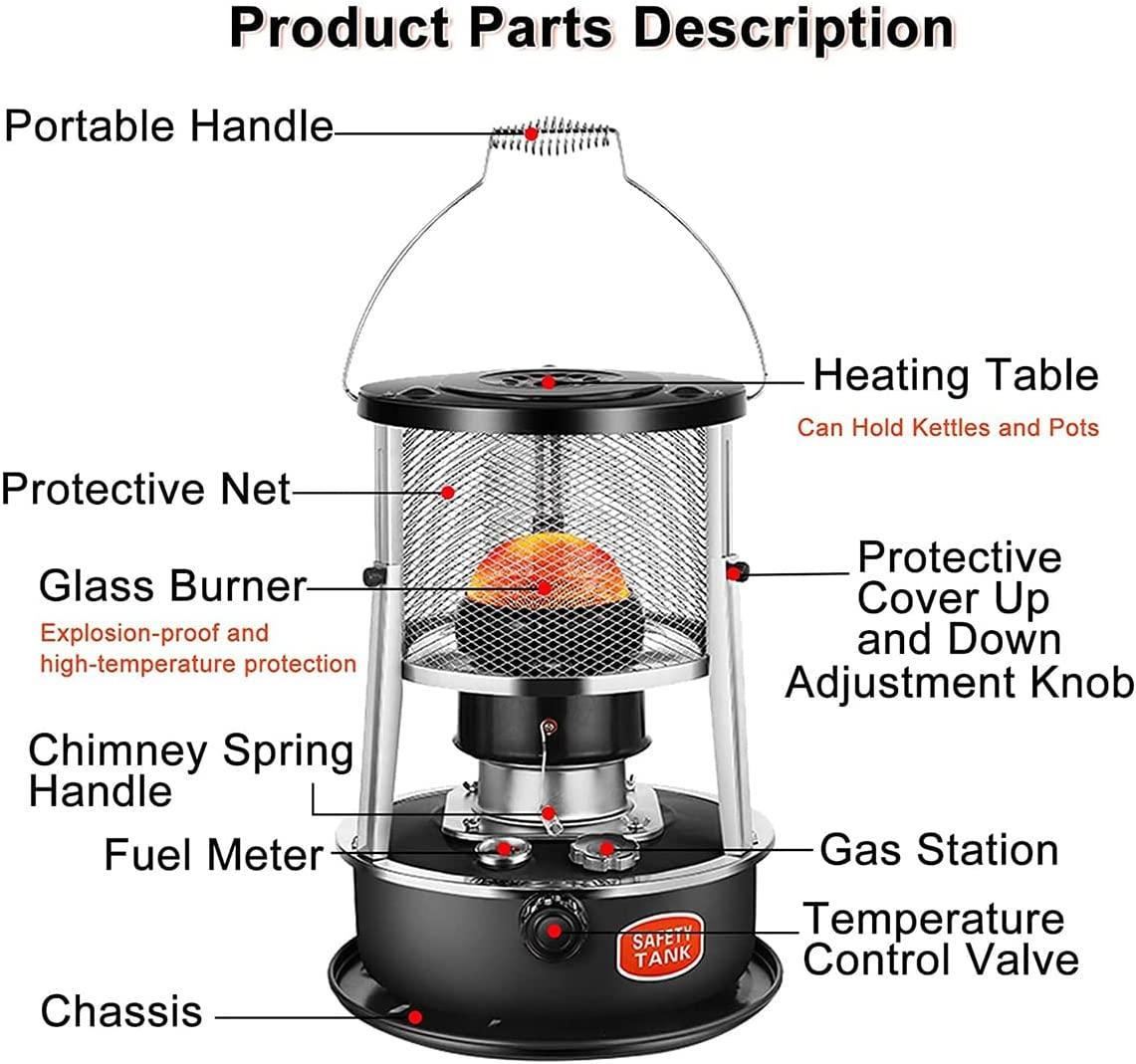 Product Parts Description

Portable Handle

Heating Table

Can Hold Kettles and Pots

Protective Net

Glass Burner

Explosion-proof and high-temperature protection

Protective Cover Up and Down Adjustment Knob

Chimney Spring Handle

Fuel Meter

Gas Station

Temperature Control Valve

SAFETY TANK

Chassis