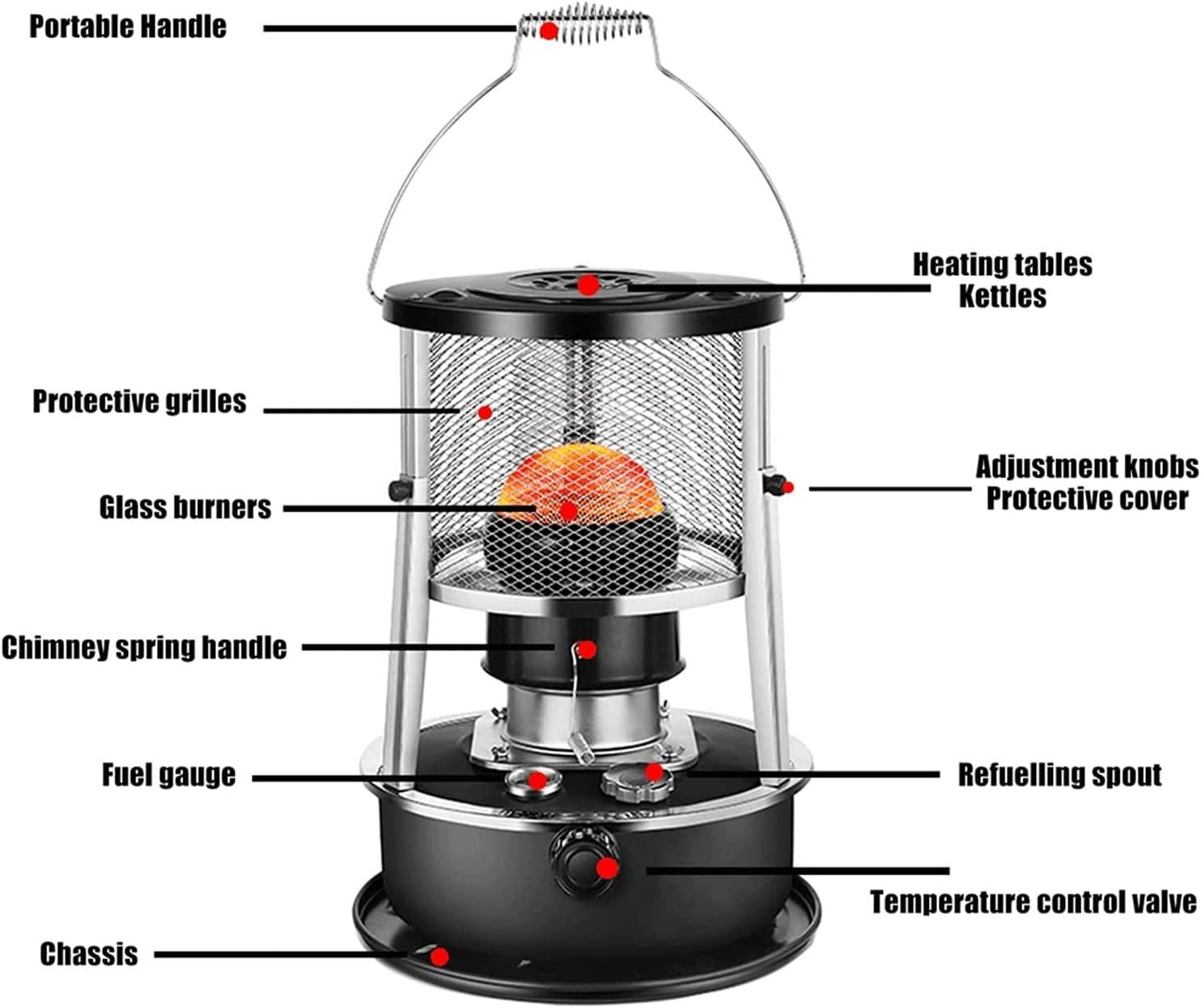 Portable Handle

Heating tables
Kettles

Protective grilles

Adjustment knobs
Protective cover

Glass burners

Chimney spring handle

Fuel gauge

Refuelling spout

Temperature control valve

Chassis