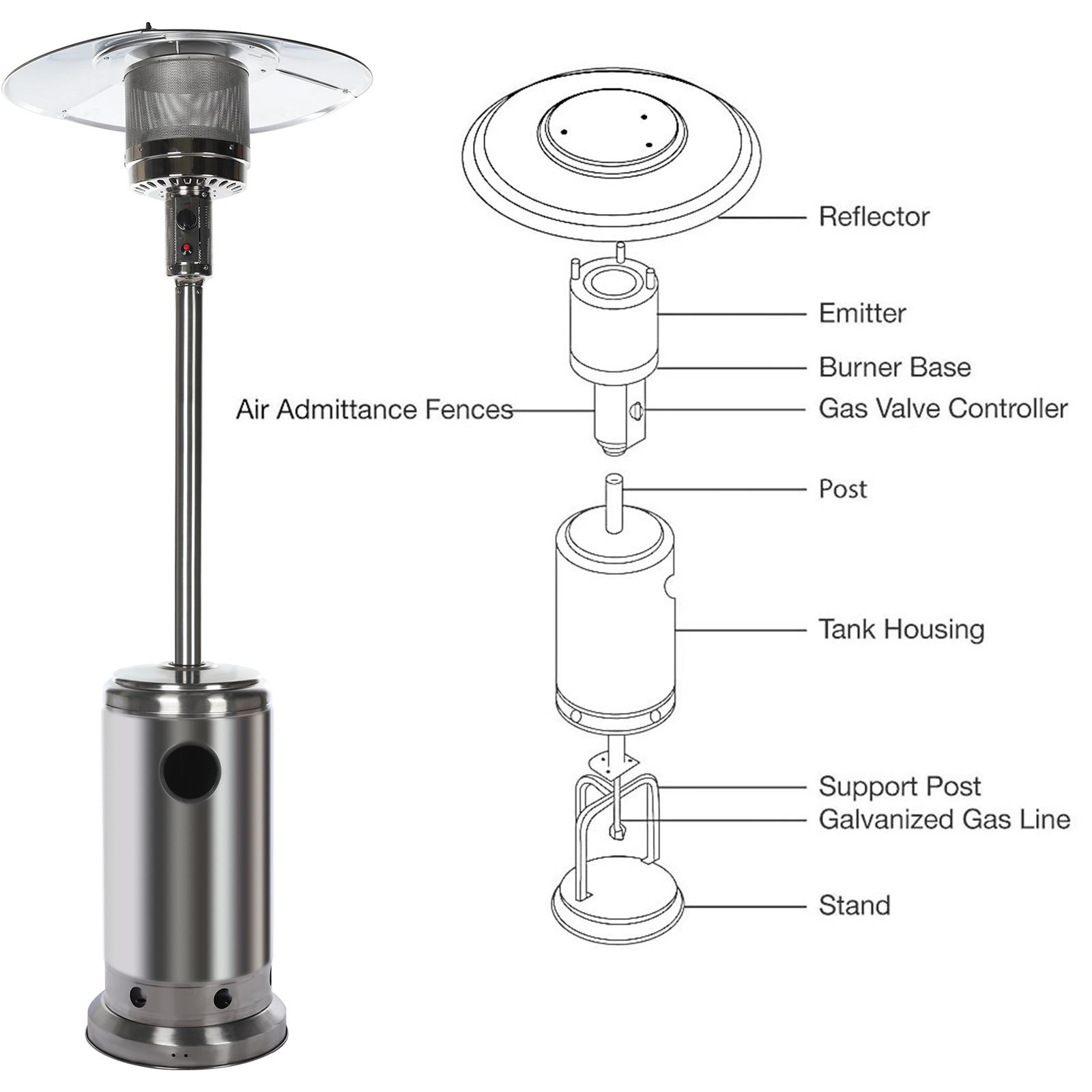 Reflector

Emitter

Burner Base

Air Admittance Fences

Gas Valve Controller

Post

Tank Housing

Support Post

Galvanized Gas Line

Stand