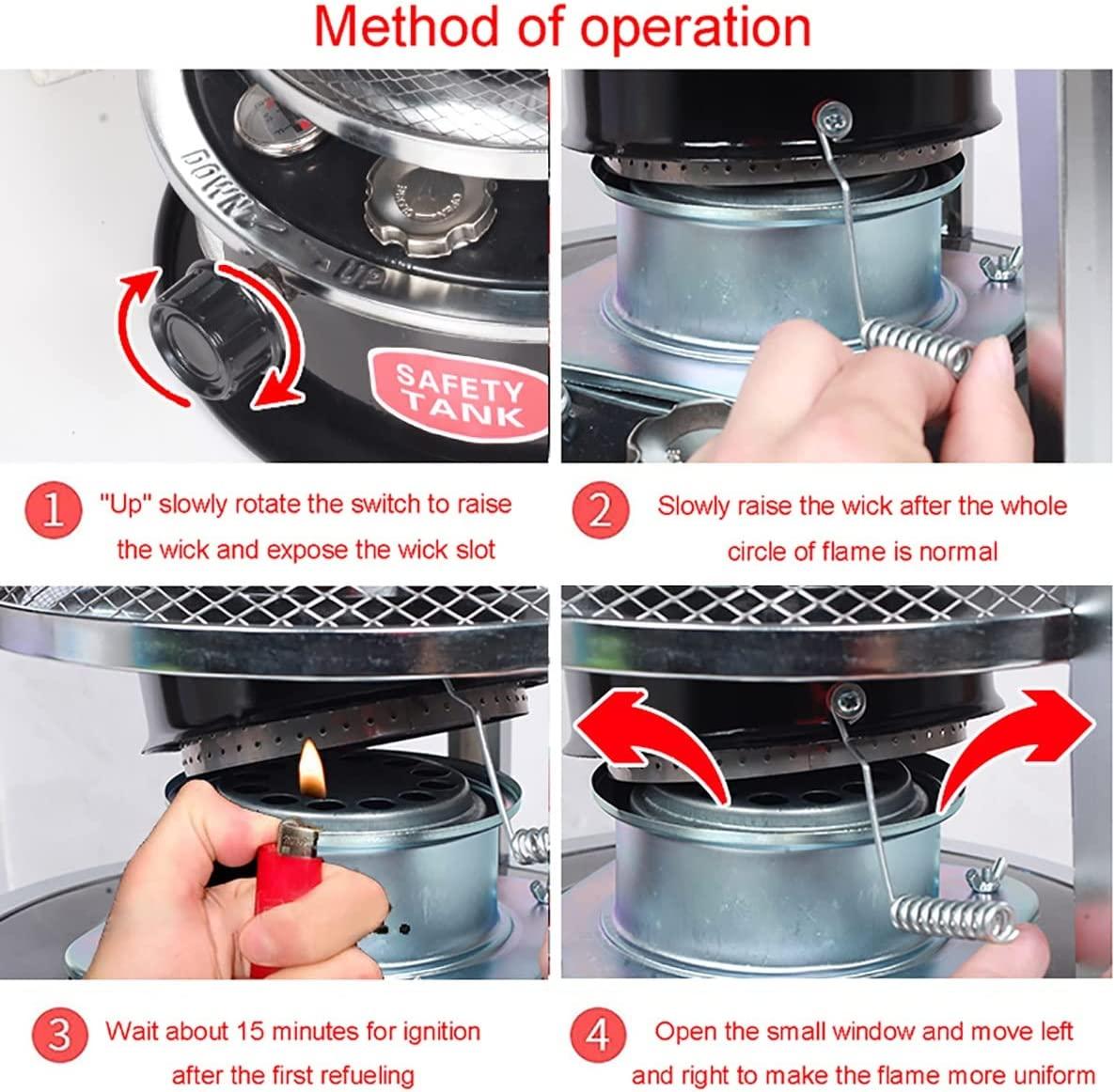 Method of operation

DOWN UP

SAFETY TANK

1 "Up" slowly rotate the switch to raise the wick and expose the wick slot

2 Slowly raise the wick after the whole circle of flame is normal

3 Wait about 15 minutes for ignition after the first refueling

4 Open the small window and move left and right to make the flame more uniform