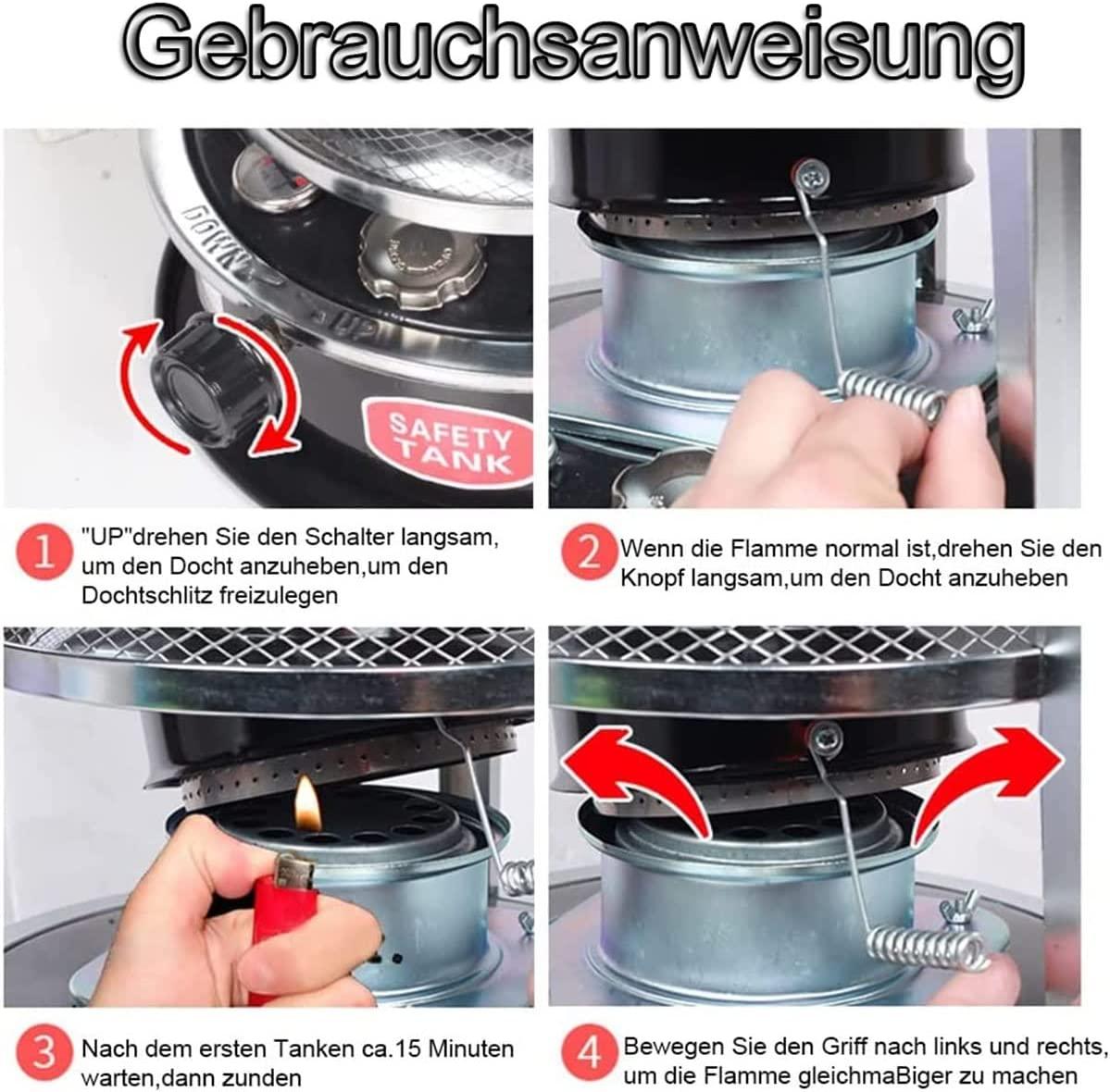 Gebrauchsanweisung

DOWN UP

SAFETY TANK

1 "UP"drehen Sie den Schalter langsam, um den Docht anzuheben,um den Dochtschlitz freizulegen

2 Wenn die Flamme normal ist,drehen Sie den Knopf langsam,um den Docht anzuheben

3 Nach dem ersten Tanken ca.15 Minuten warten,dann zunden

4 Bewegen Sie den Griff nach links und rechts, um die Flamme gleichmaBiger zu machen