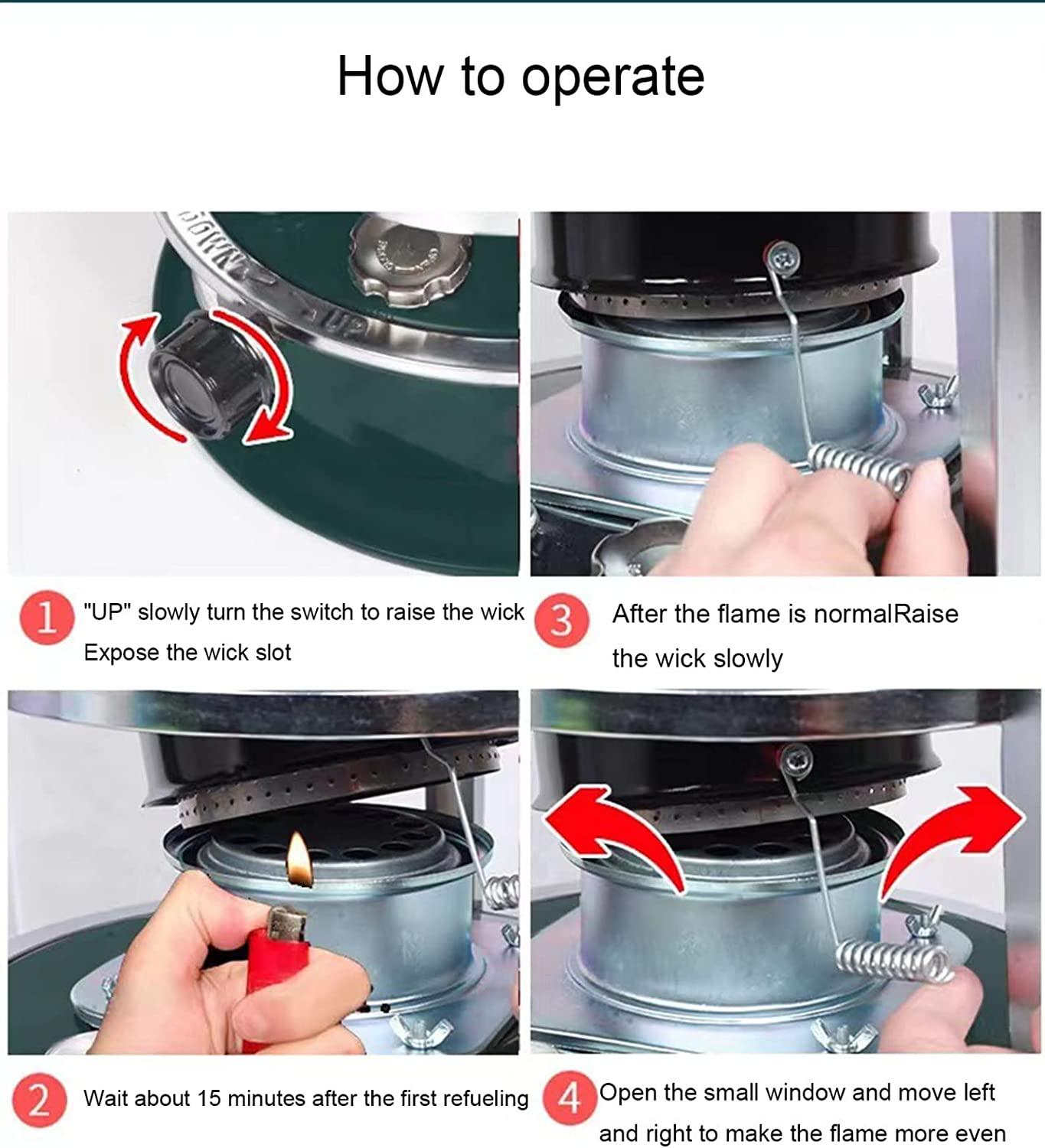 How to operate

DOWN

UP

1 "UP" slowly turn the switch to raise the wick Expose the wick slot

3 After the flame is normalRaise the wick slowly

2 Wait about 15 minutes after the first refueling

4 Open the small window and move left and right to make the flame more even