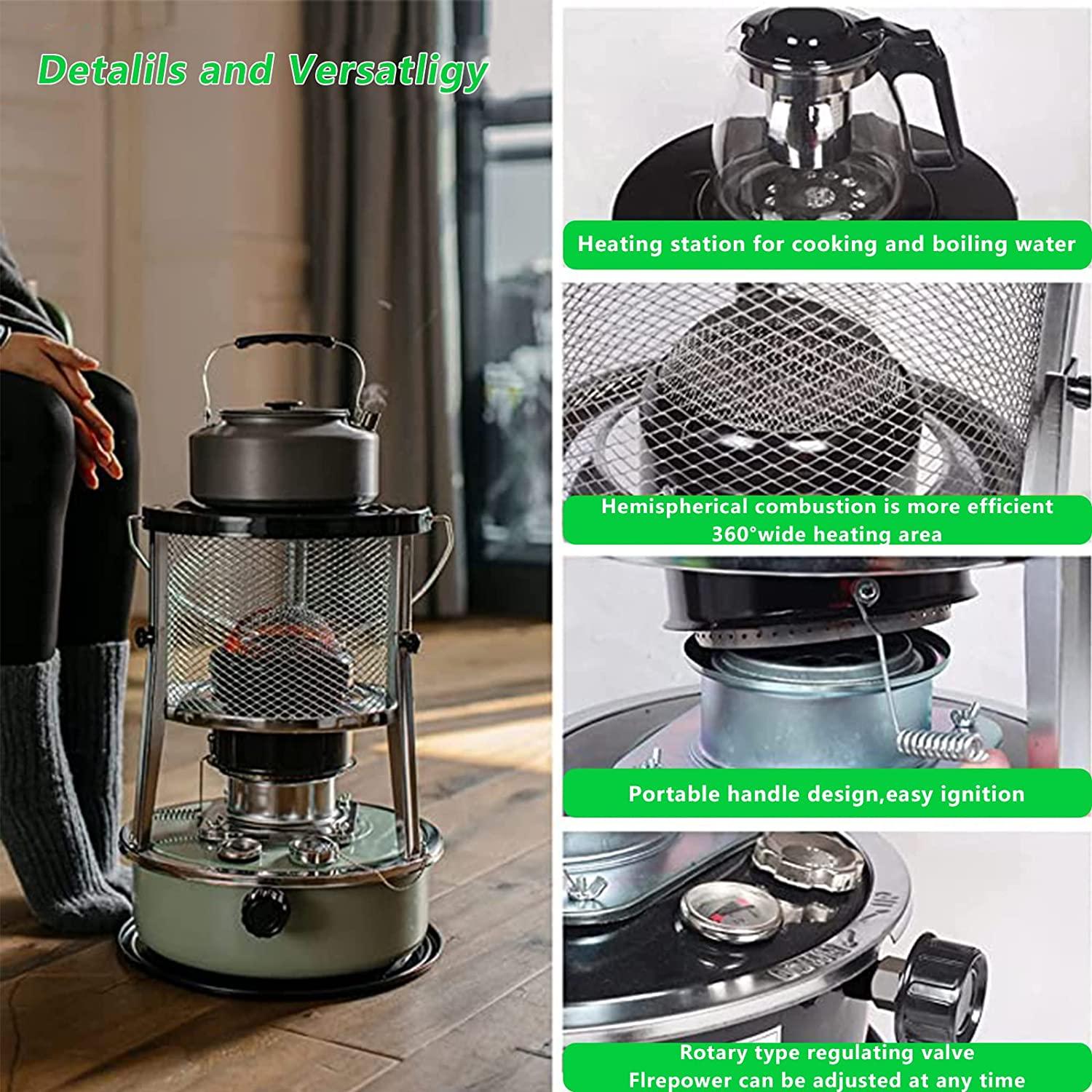 Detalils and Versatligy

Heating station for cooking and boiling water

Hemispherical combustion is more efficient
360°wide heating area

Portable handle design,easy ignition

Rotary type regulating valve
Flrepower can be adjusted at any time