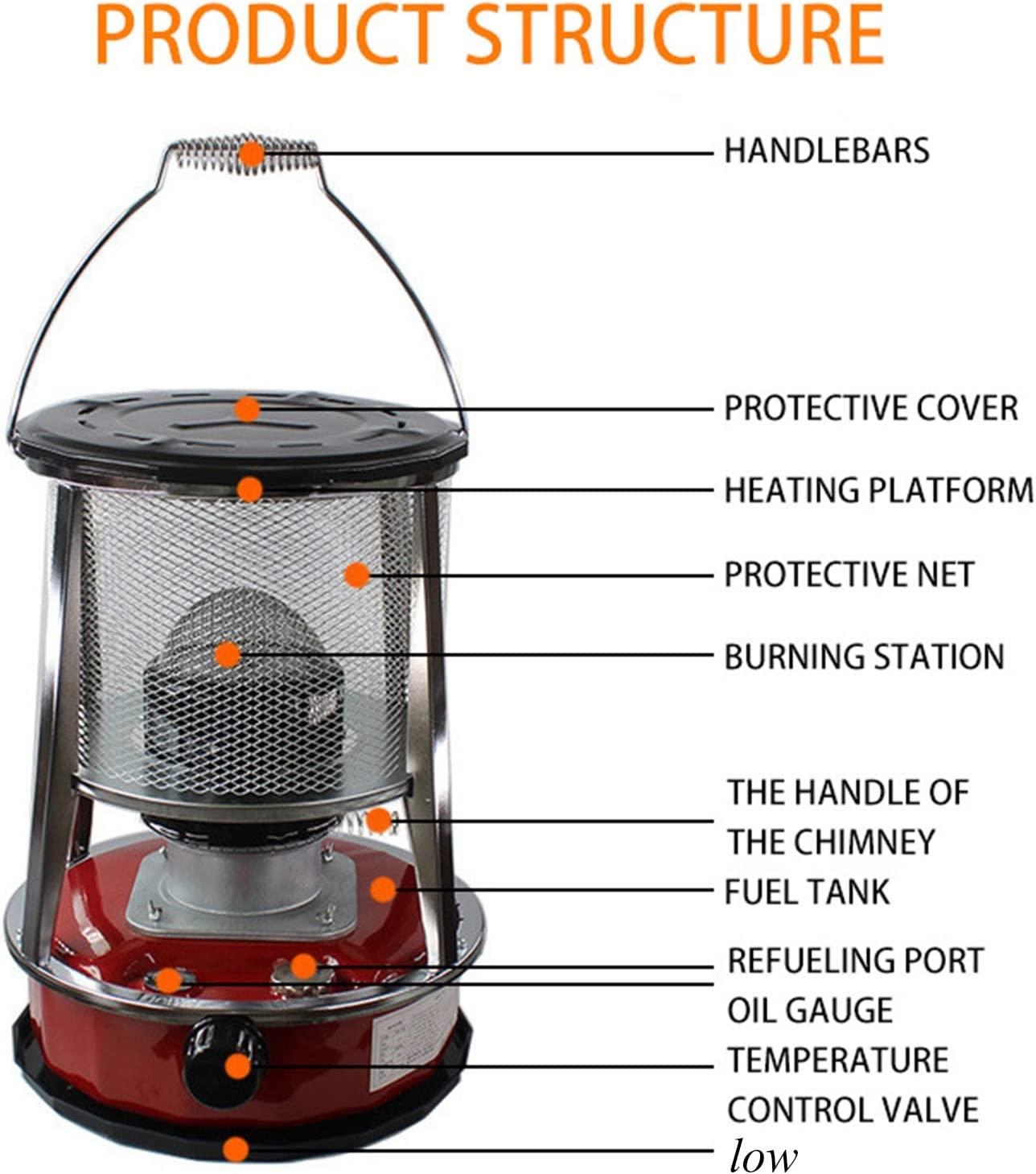 PRODUCT STRUCTURE

HANDLEBARS

PROTECTIVE COVER

HEATING PLATFORM

PROTECTIVE NET

BURNING STATION

THE HANDLE OF THE CHIMNEY

FUEL TANK

REFUELING PORT

OIL GAUGE

TEMPERATURE CONTROL VALVE

low