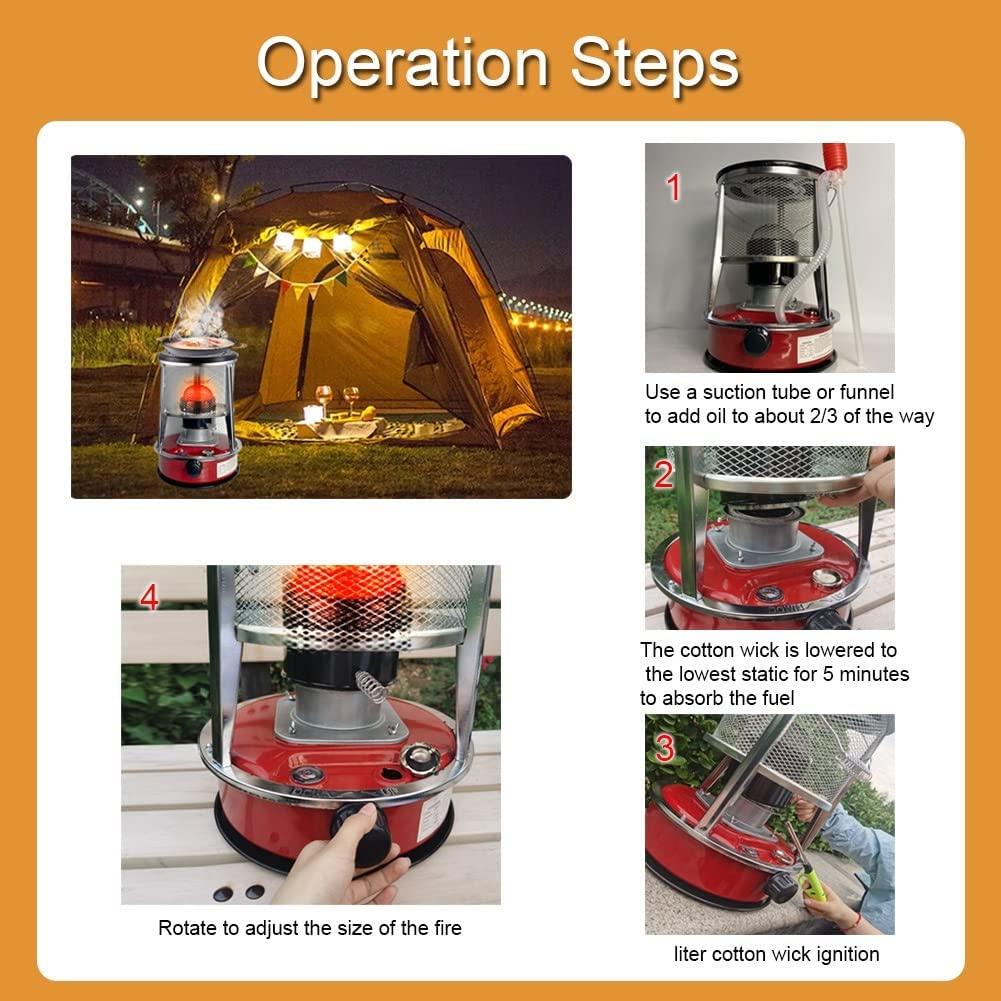 Operation Steps

1

Use a suction tube or funnel to add oil to about 2/3 of the way

2

The cotton wick is lowered to the lowest static for 5 minutes to absorb the fuel

3

liter cotton wick ignition

4

Rotate to adjust the size of the fire