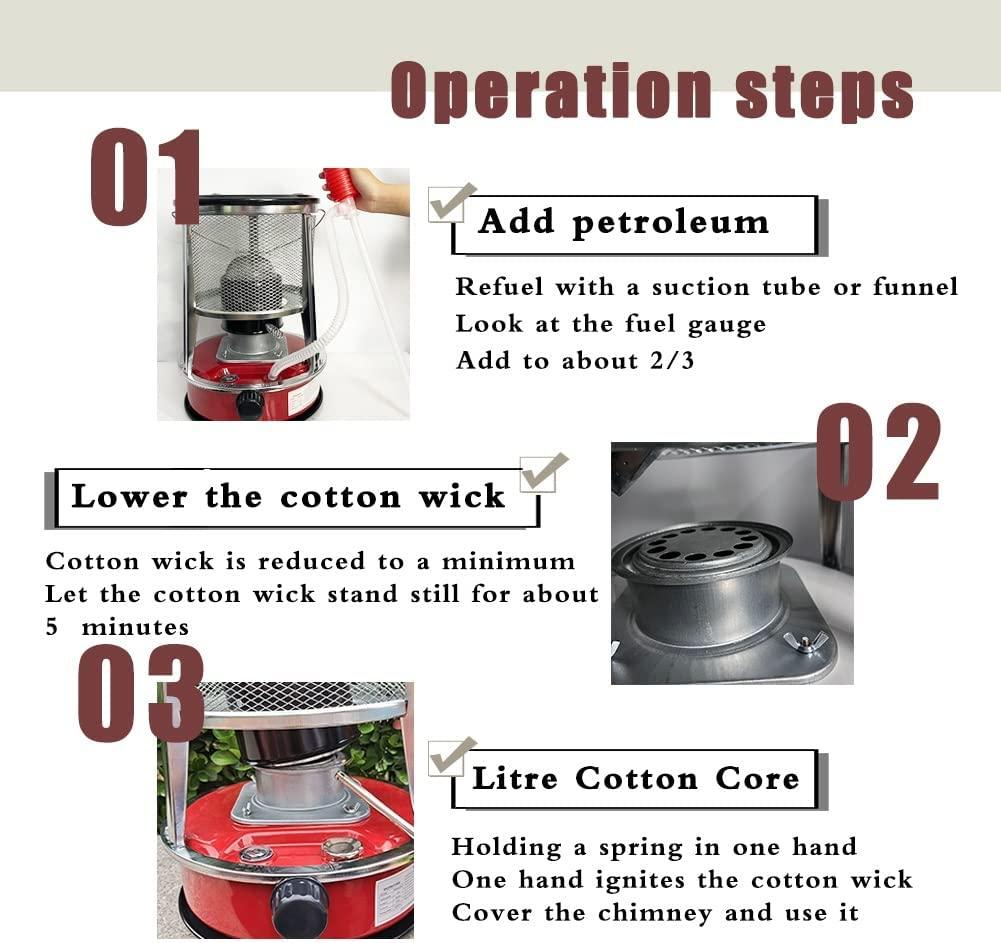 Operation steps

01

Add petroleum

Refuel with a suction tube or funnel
Look at the fuel gauge
Add to about 2/3

02

Lower the cotton wick

Cotton wick is reduced to a minimum
Let the cotton wick stand still for about 5 minutes

03

Litre Cotton Core

Holding a spring in one hand
One hand ignites the cotton wick
Cover the chimney and use it