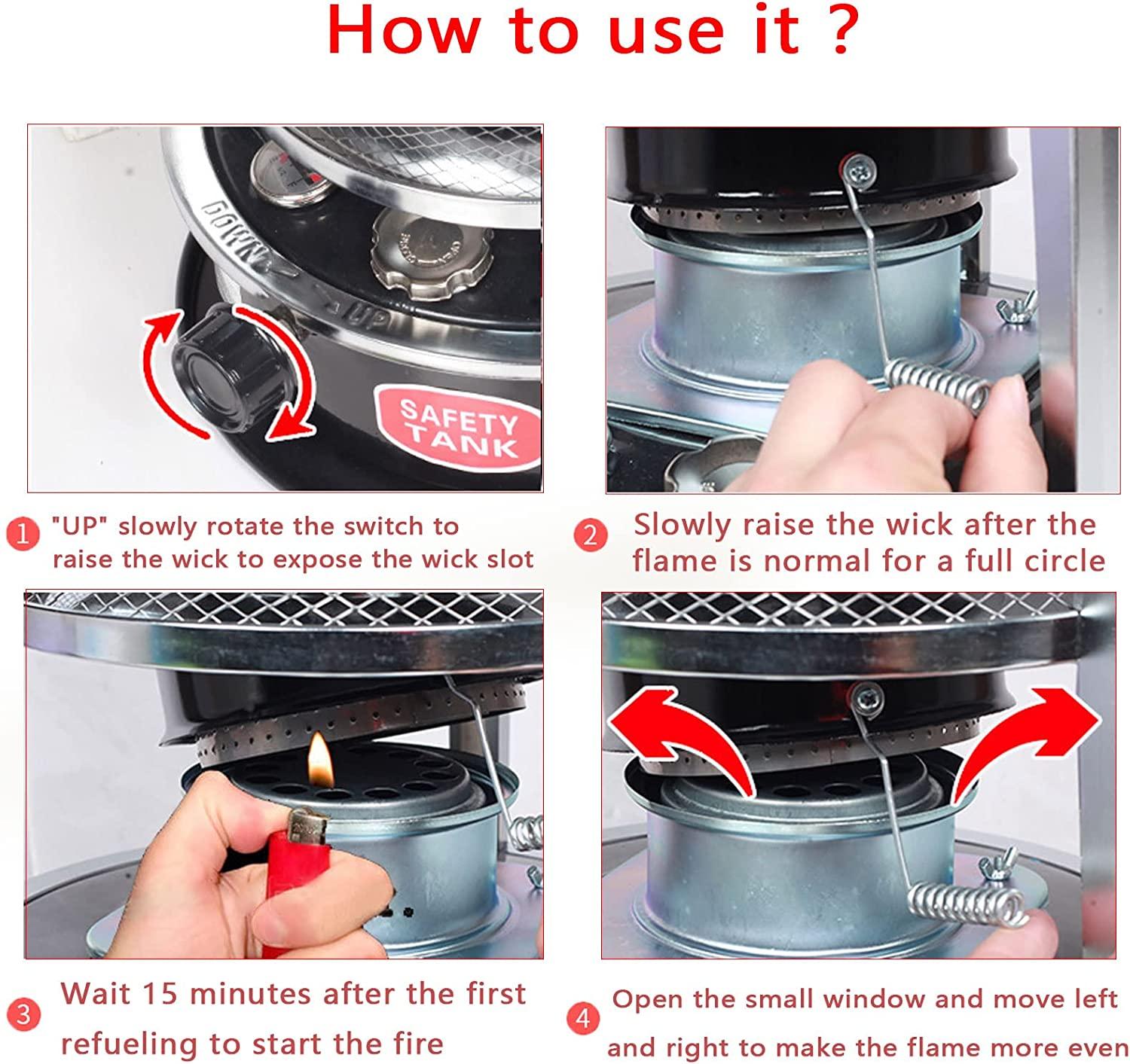 How to use it ?

DOWN UP

SAFETY TANK

1 "UP" slowly rotate the switch to raise the wick to expose the wick slot

2 Slowly raise the wick after the flame is normal for a full circle

3 Wait 15 minutes after the first refueling to start the fire

4 Open the small window and move left and right to make the flame more even