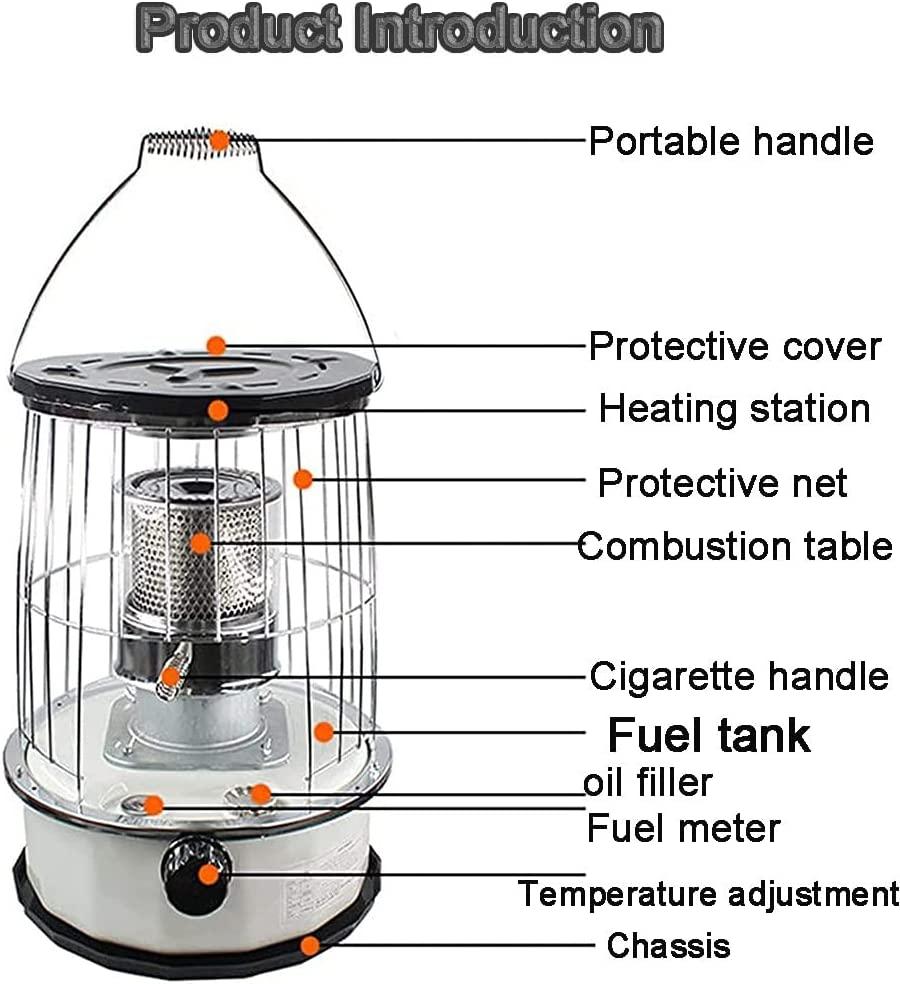 Product Introduction

Portable handle

Protective cover

Heating station

Protective net

Combustion table

Cigarette handle

Fuel tank

oil filler

Fuel meter

Temperature adjustment

Chassis