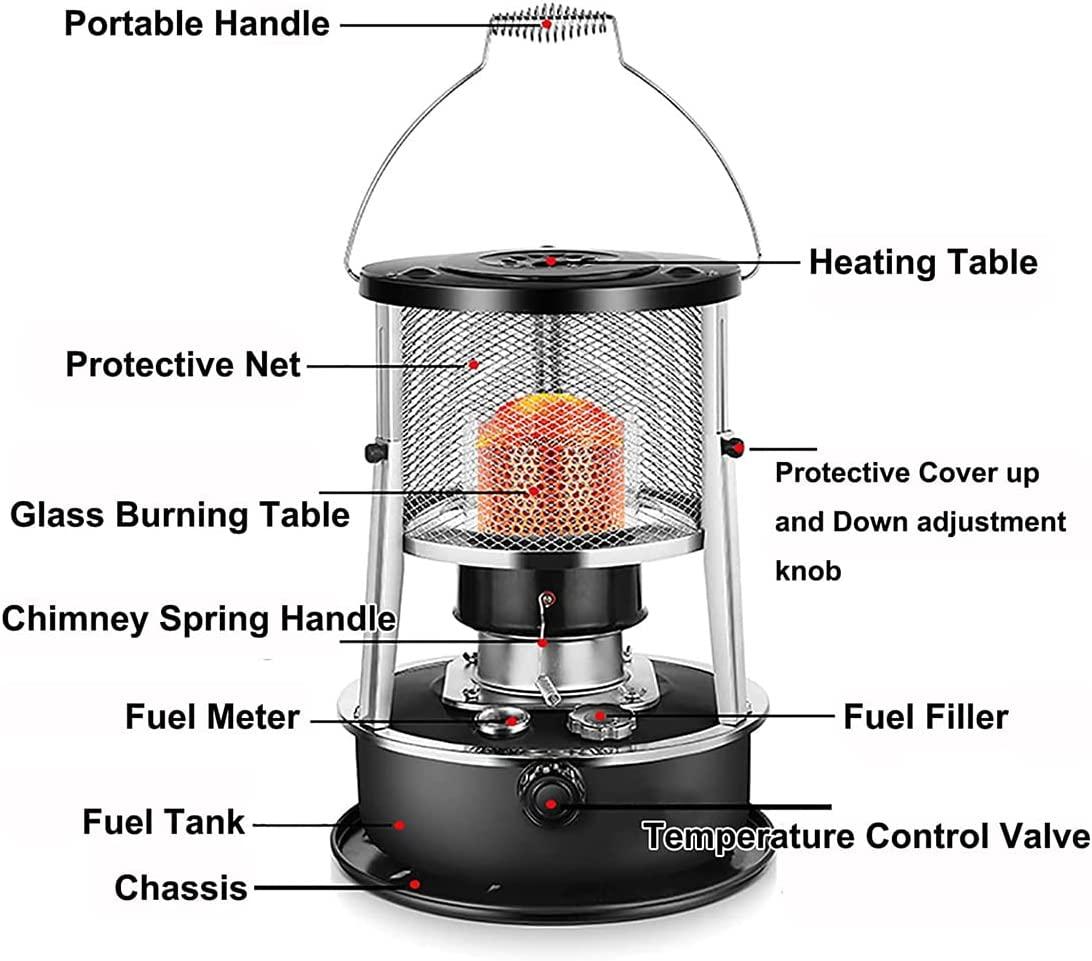 Portable Handle

Heating Table

Protective Net

Protective Cover up and Down adjustment knob

Glass Burning Table

Chimney Spring Handle

Fuel Meter

Fuel Filler

Fuel Tank

Temperature Control Valve

Chassis