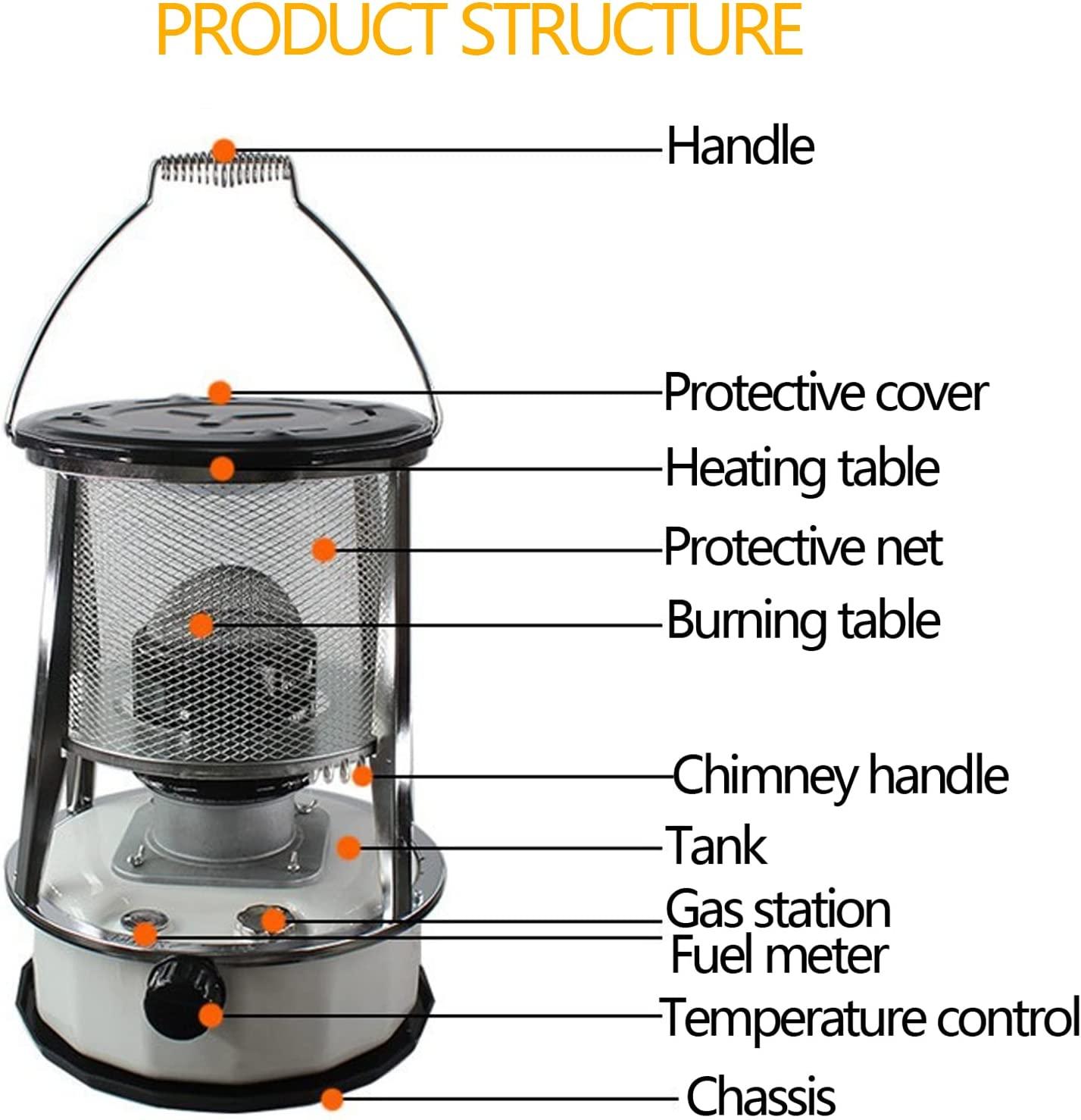 PRODUCT STRUCTURE

Handle

Protective cover

Heating table

Protective net

Burning table

Chimney handle

Tank

Gas station

Fuel meter

Temperature control

Chassis