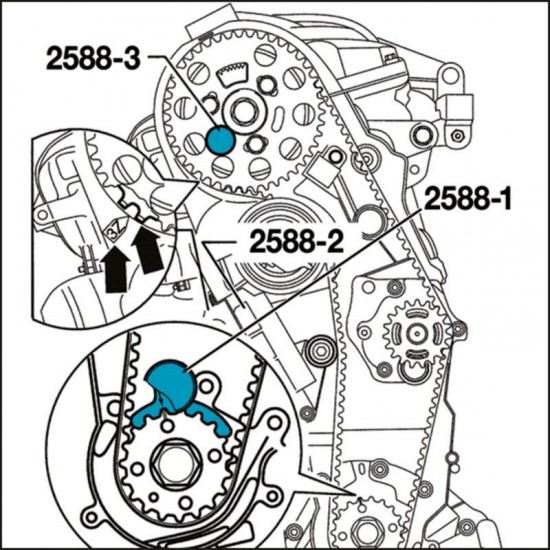 2588-3

2588-1

2588-2

3Z