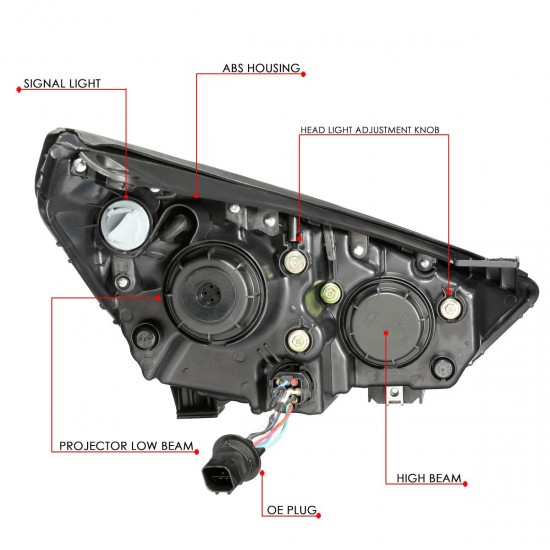 SIGNAL LIGHT

ABS HOUSING

HEAD LIGHT ADJUSTMENT KNOB

PROJECTOR LOW BEAM

HIGH BEAM

OE PLUG