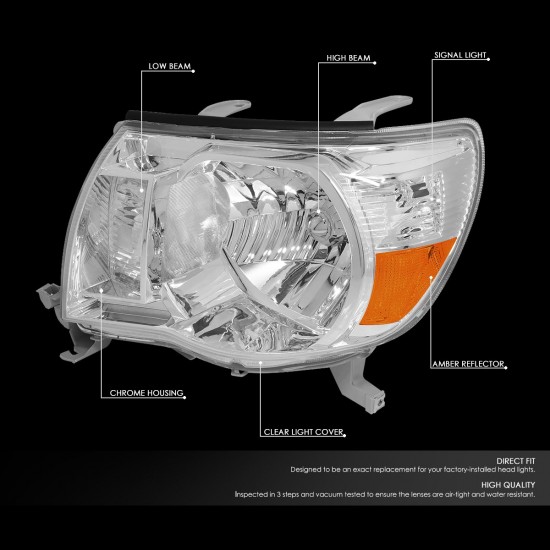 LOW BEAM

HIGH BEAM

SIGNAL LIGHT

AMBER REFLECTOR

CHROME HOUSING

CLEAR LIGHT COVER

DIRECT FIT
Designed to be an exact replacement for your factory-installed head lights.

HIGH QUALITY
Inspected in 3 steps and vacuum tested to ensure the lenses are air-tight and water resistant.